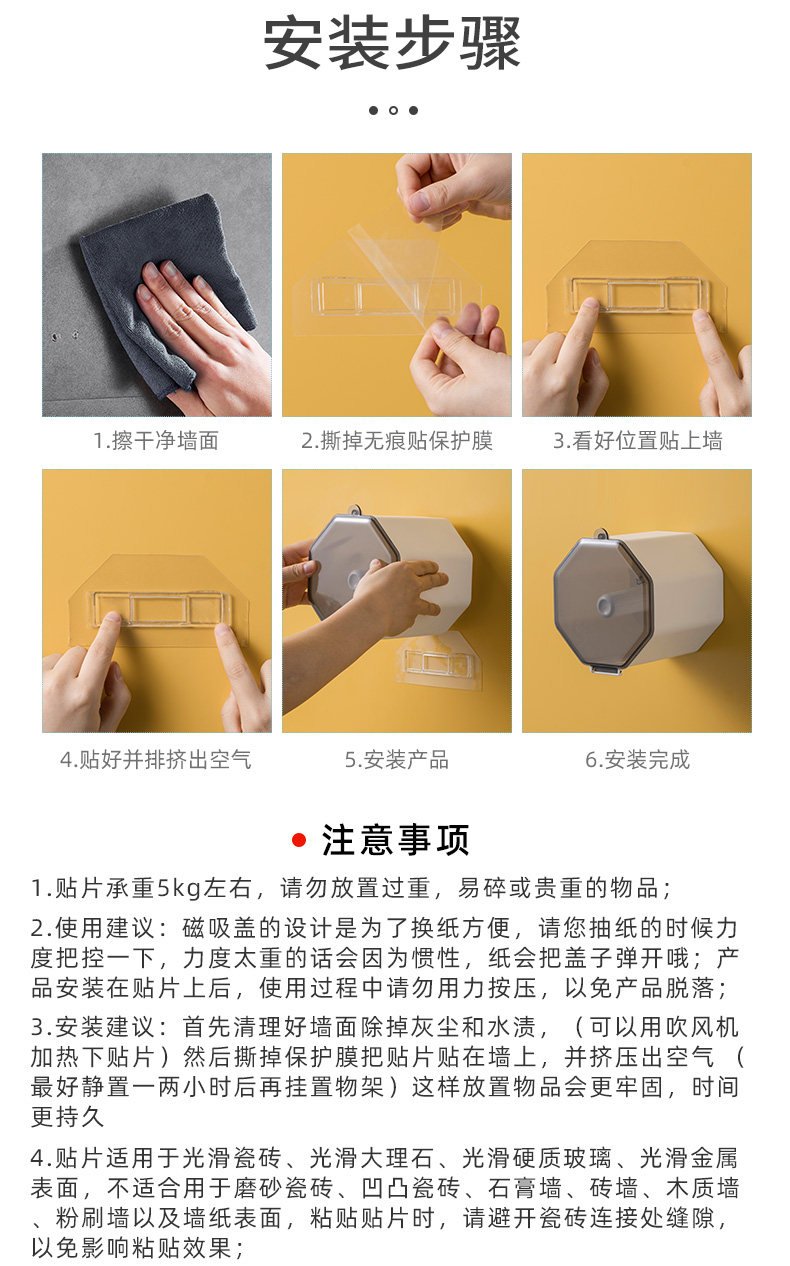 安装步骤

1.擦干净墙面

2.撕掉无痕贴保护膜

3.看好位置贴上墙

4.贴好并排挤出空气

5.安装产品

6.安装完成

注意事项

1.贴片承重5kg左右，请勿放置过重，易碎或贵重的物品；

2.使用建议：磁吸盖的设计是为了换纸方便，请您抽纸的时候力度把控一下，力度太重的话会因为惯性，纸会把盖子弹开哦；产品安装在贴片上后，使用过程中请勿用力按压，以免产品脱落；

3.安装建议：首先清理好墙面除掉灰尘和水渍，（可以用吹风机加热下贴片）然后撕掉保护膜把贴片贴在墙上，并挤压出空气（最好静置一两小时后再挂置物架）这样放置物品会更牢固，时间更持久

4.贴片适用于光滑瓷砖、光滑大理石、光滑硬质玻璃、光滑金属表面，不适合用于磨砂瓷砖、凹凸瓷砖、石膏墙、砖墙、木质墙、粉刷墙以及墙纸表面，粘贴贴片时，请避开瓷砖连接处缝隙，以免影响粘贴效果；