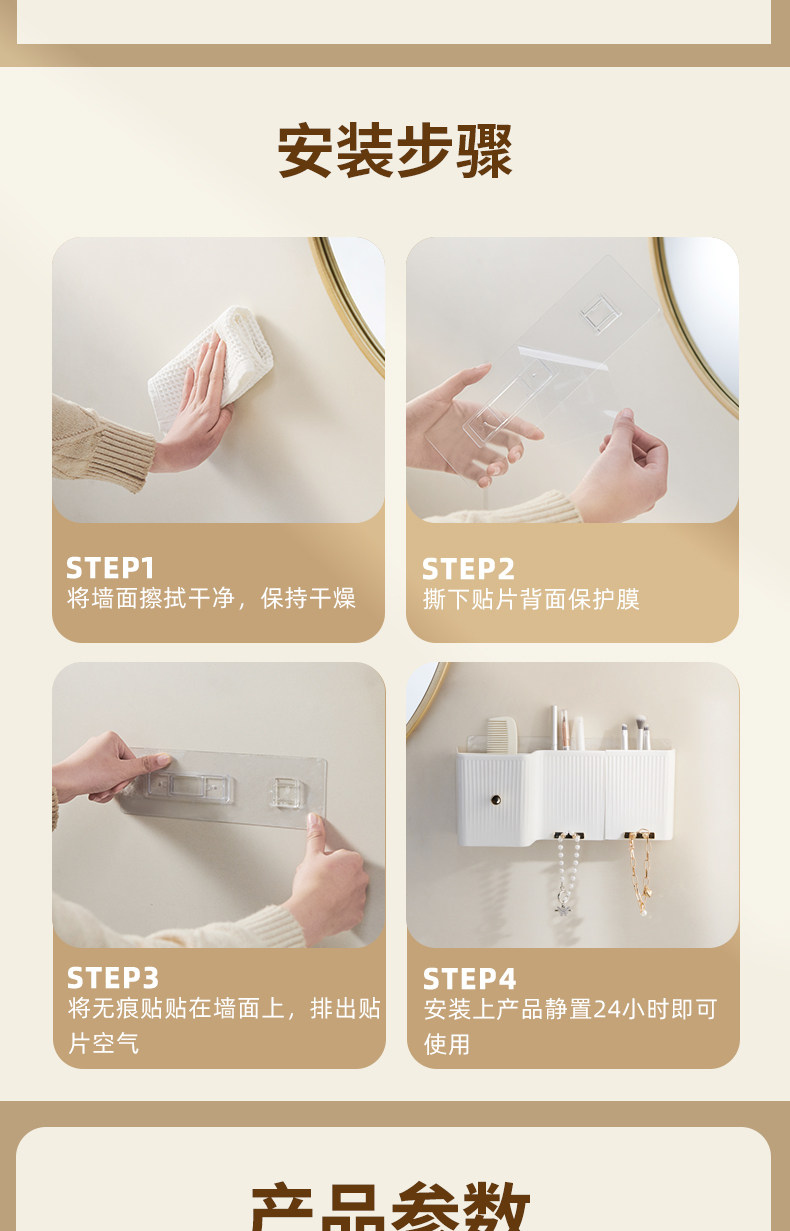 安装步骤

STEP1
将墙面擦拭干净，保持干燥

STEP2
撕下贴片背面保护膜

STEP3
将无痕贴贴在墙面上，排出贴片空气

STEP4
安装上产品静置24小时即可使用

产品参数