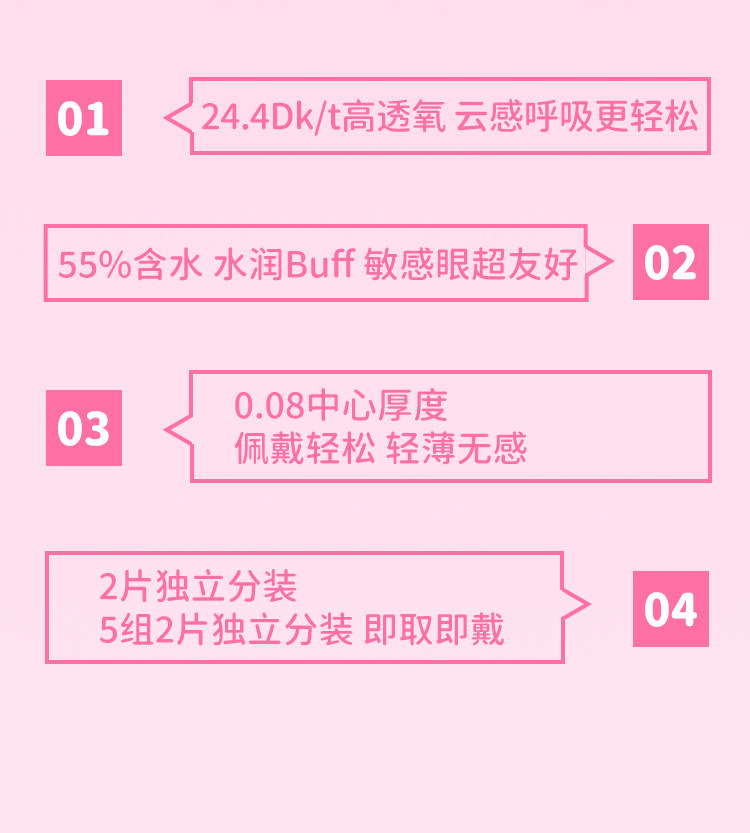 01

24.4Dk/t高透氧 云感呼吸更轻松

55%含水 水润Buff 敏感眼超友好

02

03

0.08中心厚度
佩戴轻松 轻薄无感

2片独立分装
5组2片独立分装 即取即戴

04