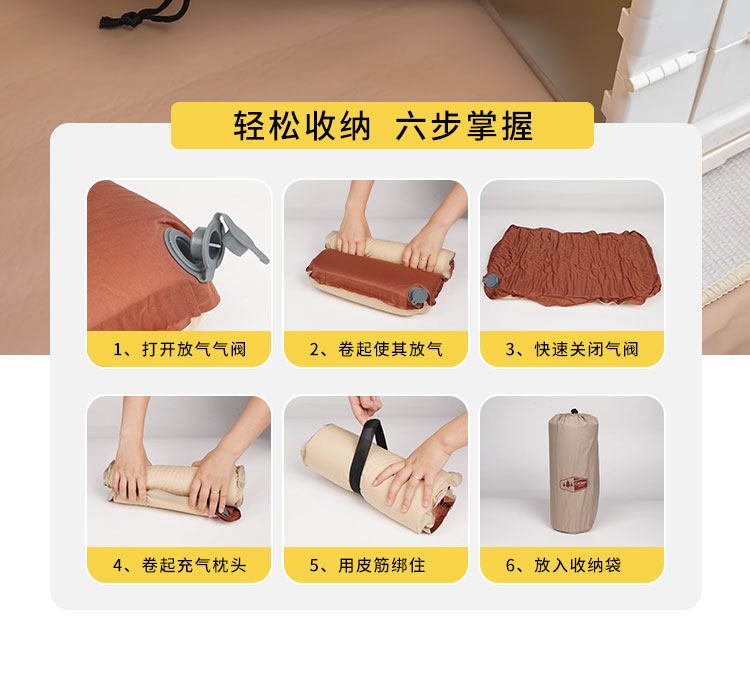 轻松收纳 六步掌握

1、打开放气气阀

2、卷起使其放气

3、快速关闭气阀

4、卷起充气枕头

5、用皮筋绑住

6、放入收纳袋