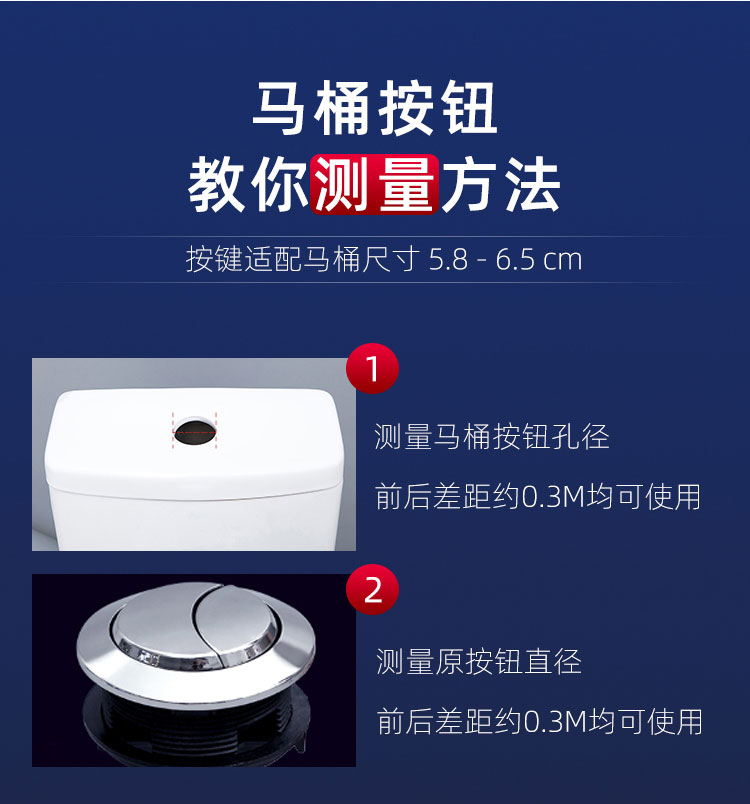 马桶按钮
教你测量方法

按键适配马桶尺寸 5.8 - 6.5 cm

1

测量马桶按钮孔径

前后差距约0.3M均可使用

2

测量原按钮直径

前后差距约0.3M均可使用