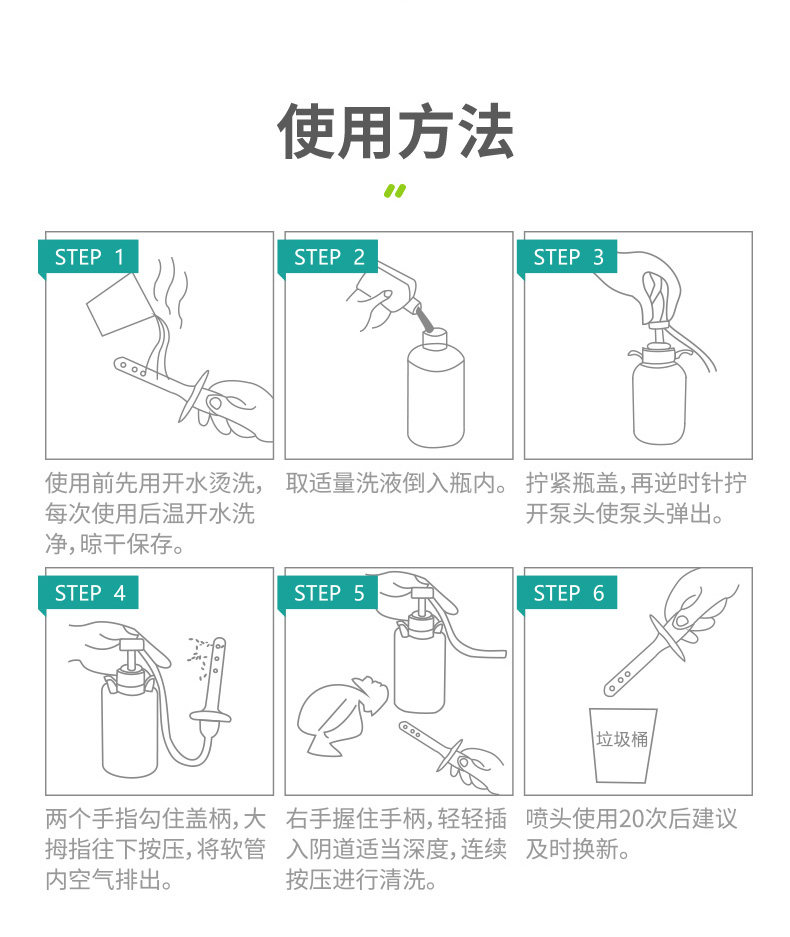 使用方法

STEP 1

使用前先用开水烫洗，每次使用后温开水洗净，晾干保存。

STEP 2

取适量洗液倒入瓶内。

STEP 3

拧紧瓶盖，再逆时针拧开泵头使泵头弹出。

STEP 4

两个手指勾住盖柄，大拇指往下按压，将软管内空气排出。

STEP 5

右手握住手柄，轻轻插入阴道适当深度，连续按压进行清洗。

STEP 6

垃圾桶

喷头使用20次后建议及时换新。