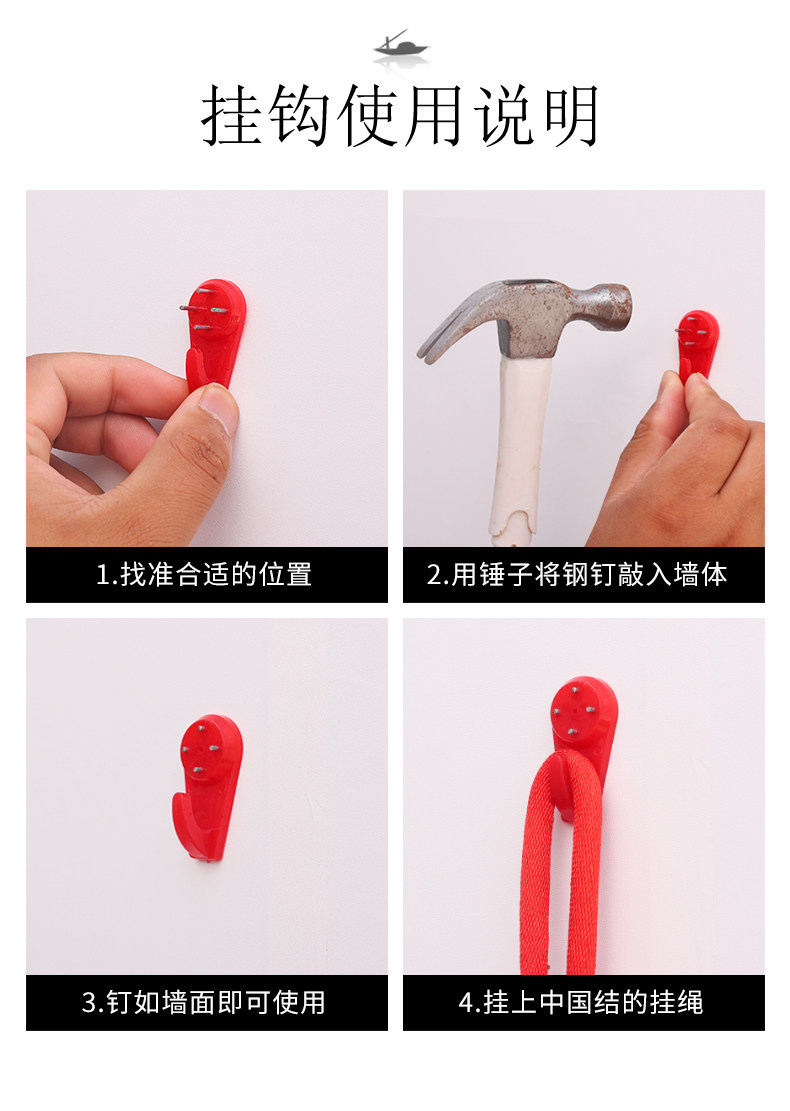 挂钩使用说明

1.找准合适的位置

2.用锤子将钢钉敲入墙体

3.钉如墙面即可使用

4.挂上中国结的挂绳