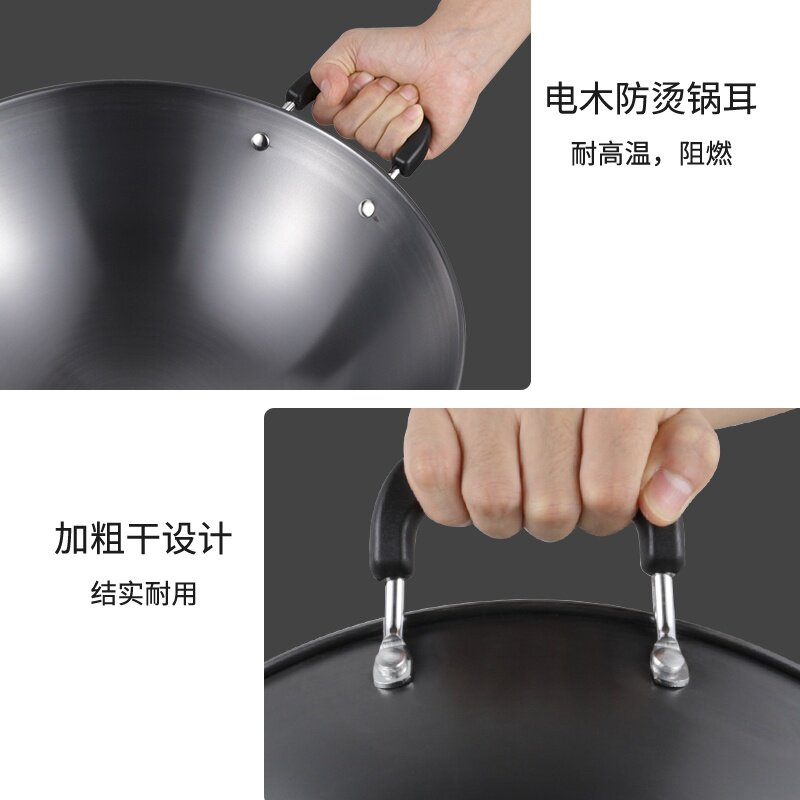 电木防烫锅耳
耐高温，阻燃

加粗干设计
结实耐用