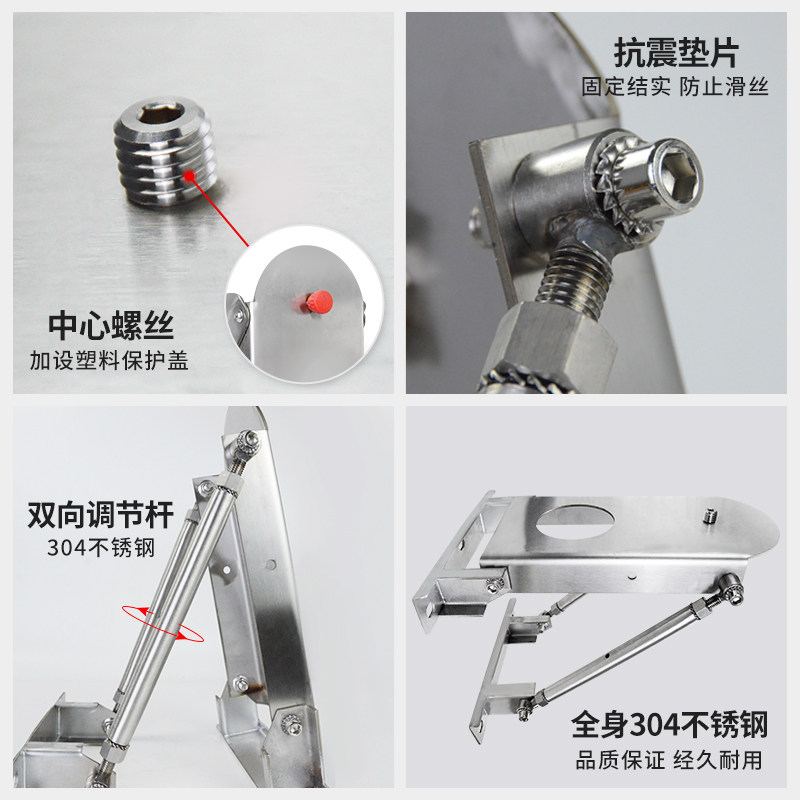 中心螺丝
加设塑料保护盖

抗震垫片
固定结实 防止滑丝

双向调节杆
304不锈钢

全身304不锈钢
品质保证 经久耐用