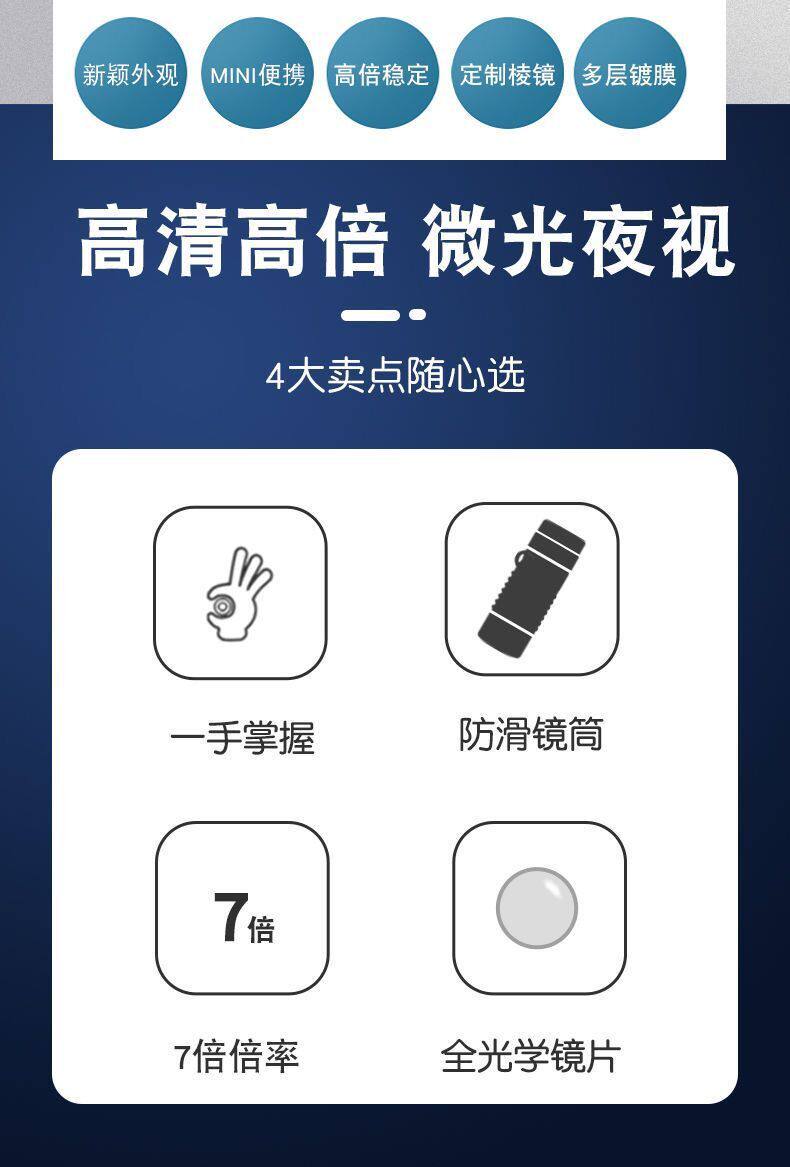 新颖外观 MINI便携 高倍稳定 定制棱镜 多层镀膜

高清高倍 微光夜视

4大卖点随心选

一手掌握

防滑镜筒

7倍

7倍倍率

全光学镜片