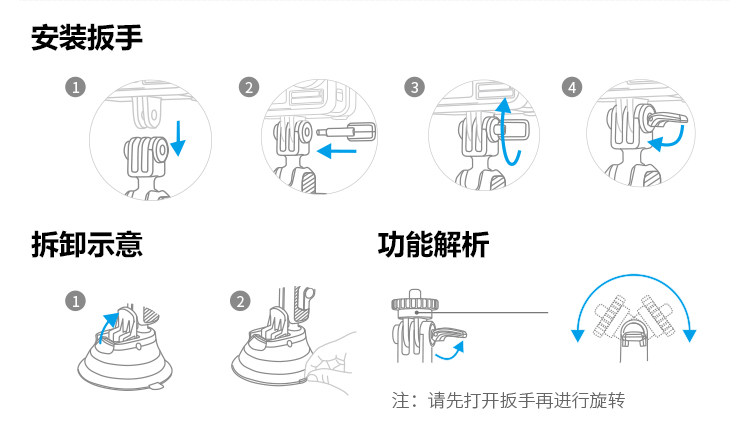 安装扳手

1

2

3

4

拆卸示意

1

2

功能解析

注：请先打开扳手再进行旋转