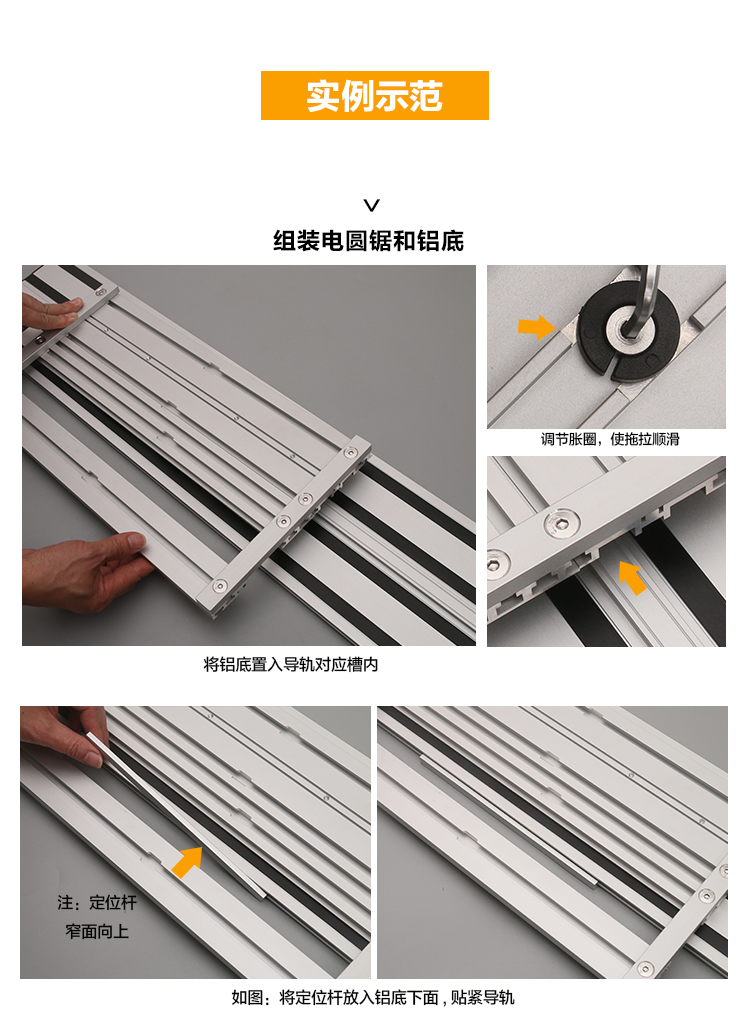 实例示范

组装电圆锯和铝底

调节胀圈，使拖拉顺滑

将铝底置入导轨对应槽内

注：定位杆窄面向上

如图：将定位杆放入铝底下面，贴紧导轨