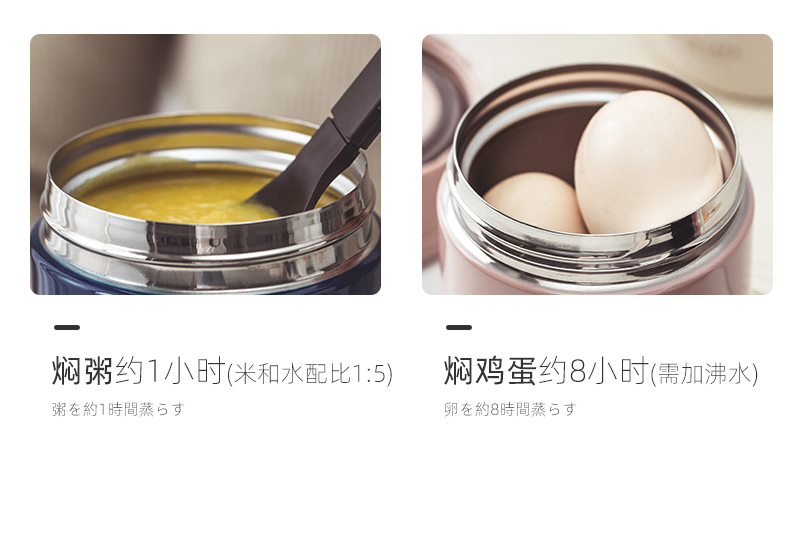 焖粥约1小时(米和水配比1:5)

粥を約1時間蒸らす

焖鸡蛋约8小时(需加沸水)

卵を約8時間蒸らす