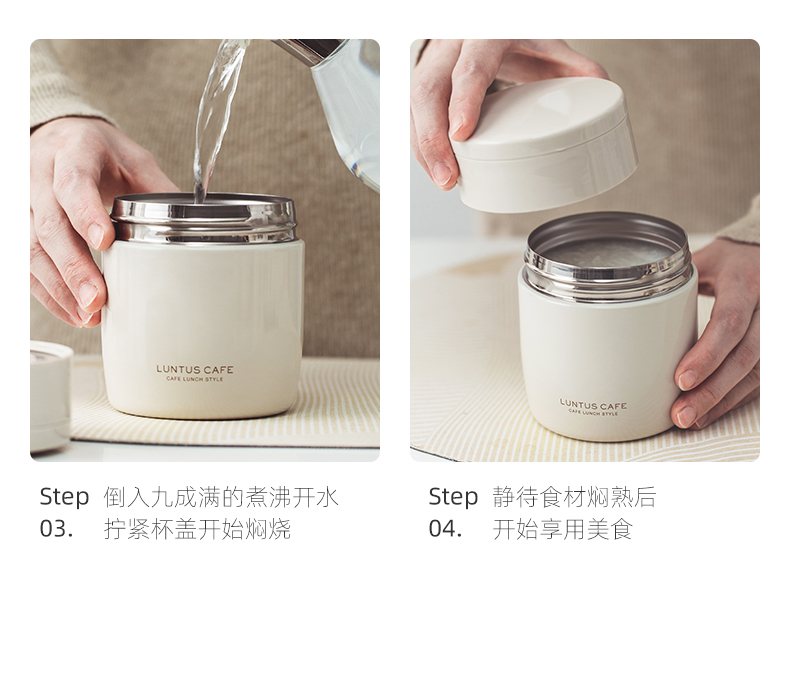 LUNTUS CAFE
CAFE LUNCH STYLE

Step 03.
倒入九成满的煮沸开水
拧紧杯盖开始焖烧

LUNTUS CAFE
CAFE LUNCH STYLE

Step 04.
静待食材焖熟后
开始享用美食