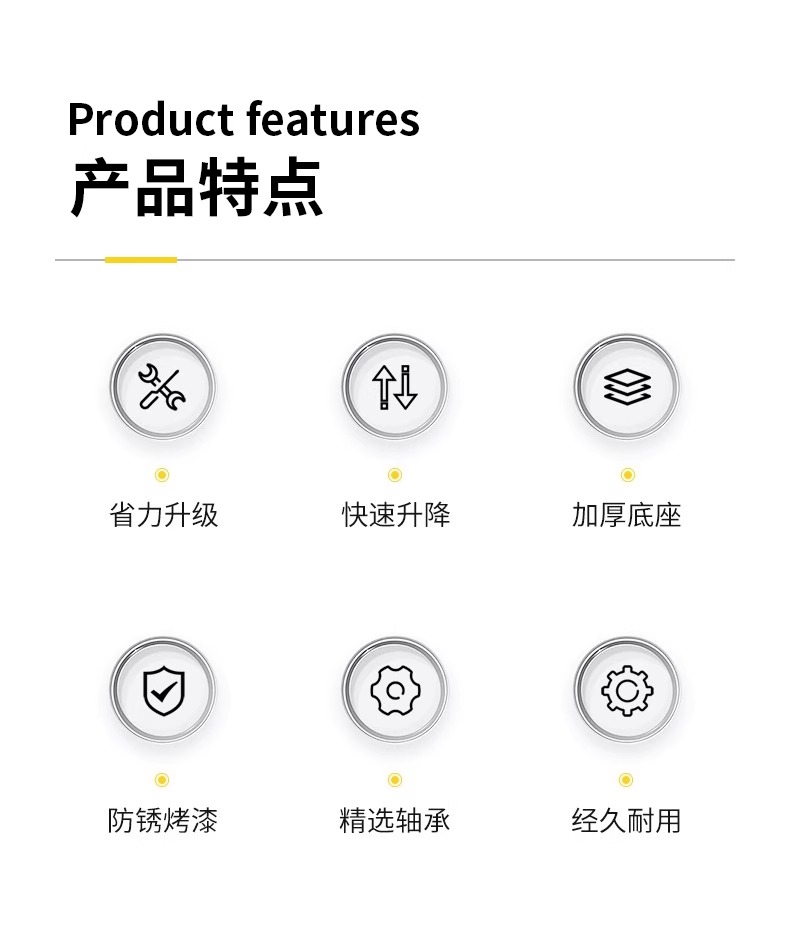 Product features
产品特点

省力升级

快速升降

加厚底座

防锈烤漆

精选轴承

经久耐用