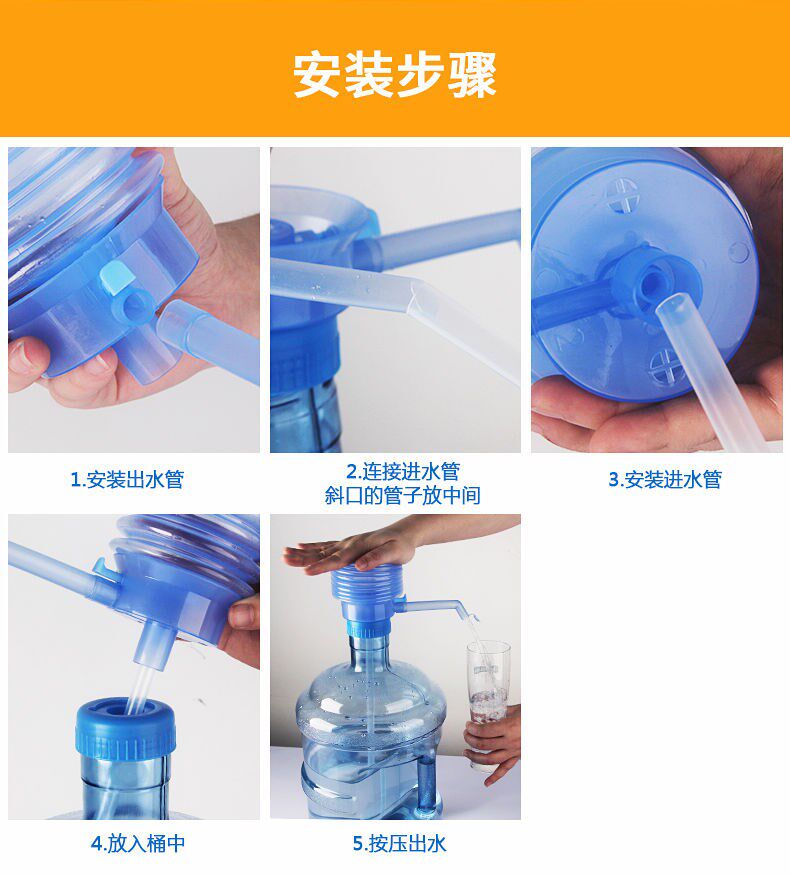 安装步骤

1.安装出水管

2.连接进水管
斜口的管子放中间

3.安装进水管

4.放入桶中

5.按压出水