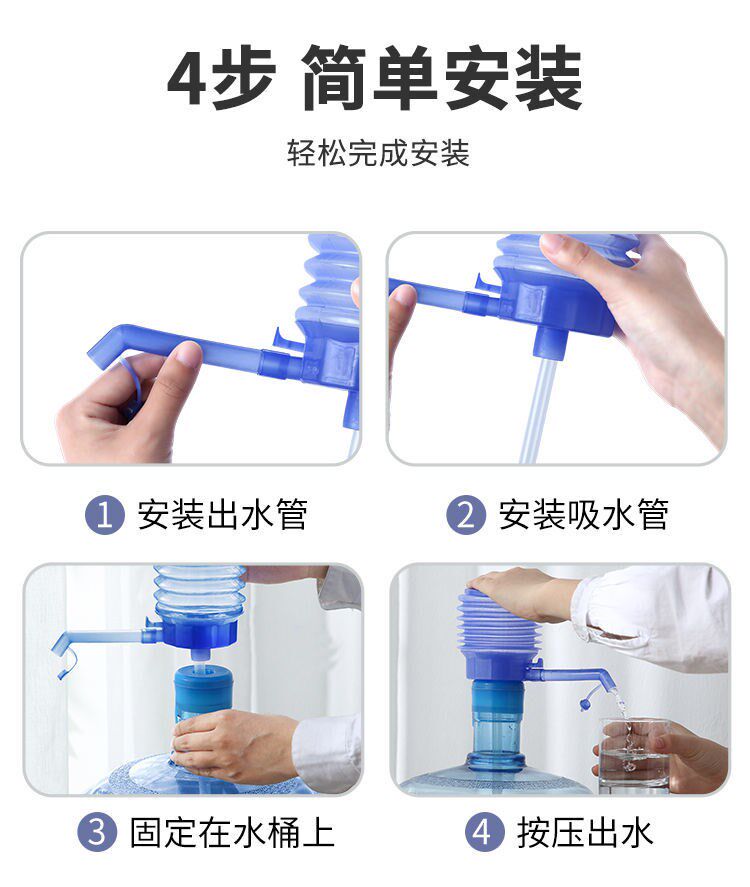 4步 简单安装

轻松完成安装

1 安装出水管

2 安装吸水管

3 固定在水桶上

4 按压出水