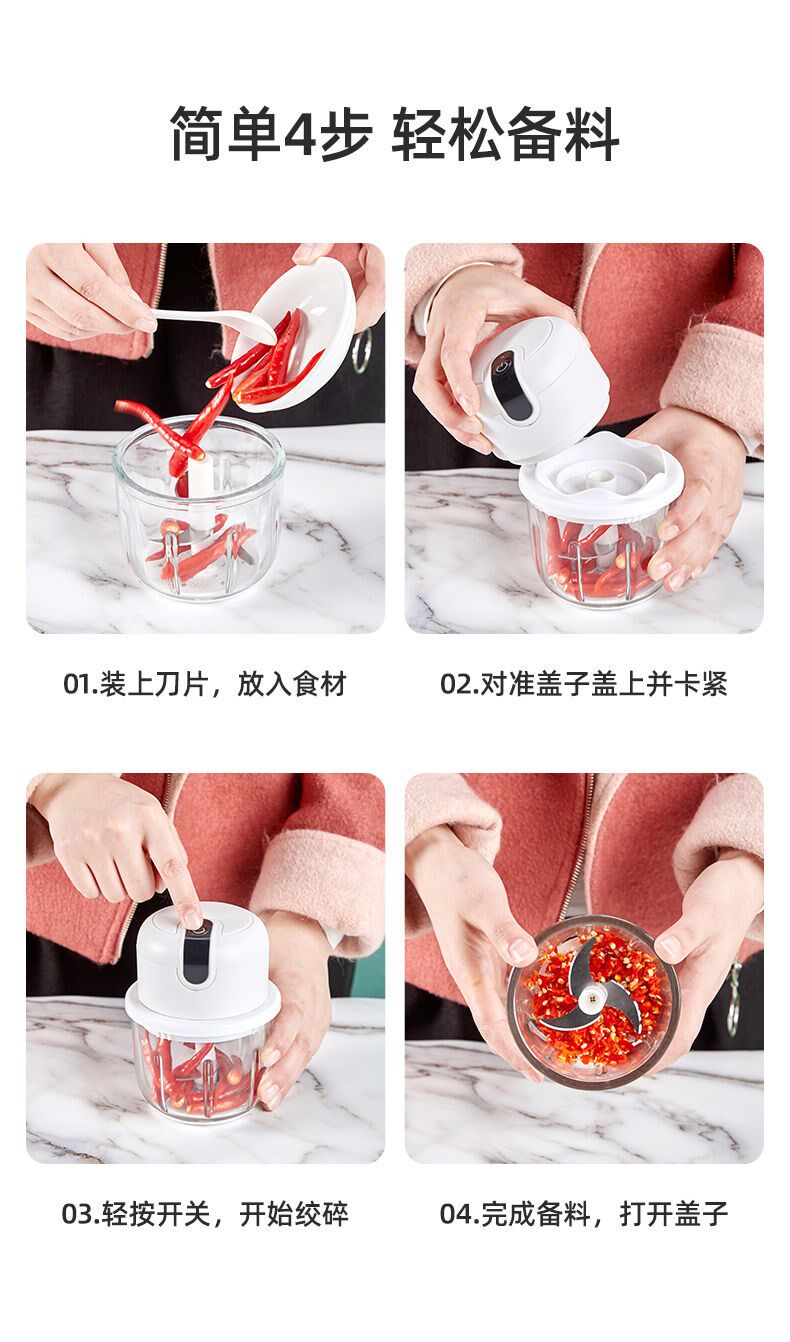 简单4步 轻松备料

01.装上刀片，放入食材

02.对准盖子盖上并卡紧

03.轻按开关，开始绞碎

04.完成备料，打开盖子