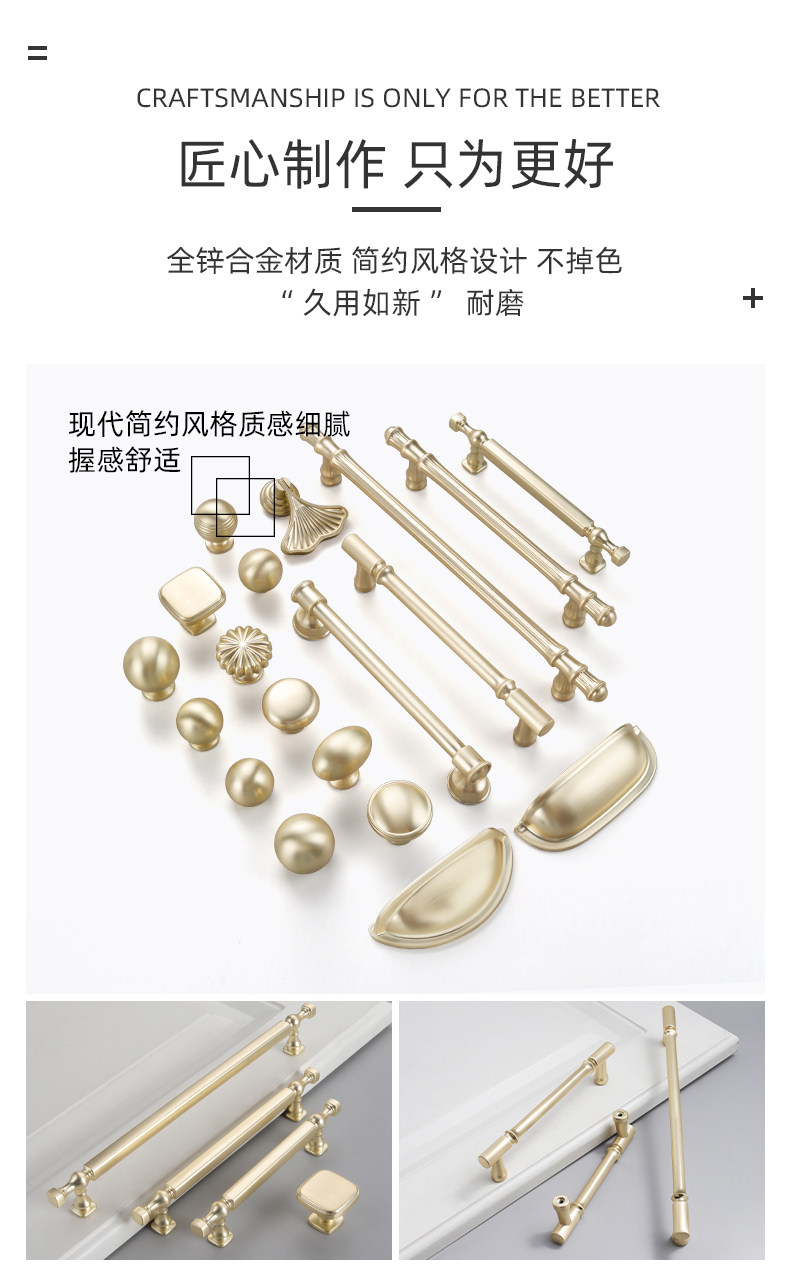 CRAFTSMANSHIP IS ONLY FOR THE BETTER

匠心制作 只为更好

全锌合金材质 简约风格设计 不掉色
“ 久用如新 ” 耐磨

现代简约风格质感细腻
握感舒适