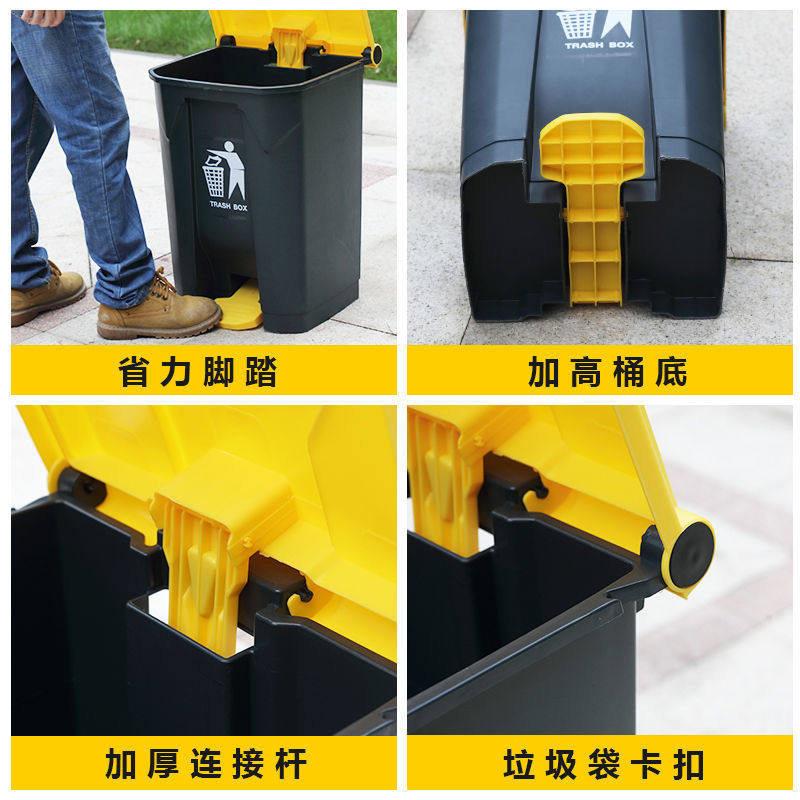 TRASH BOX

省力脚踏

TRASH BOX

加高桶底

加厚连接杆

垃圾袋卡扣