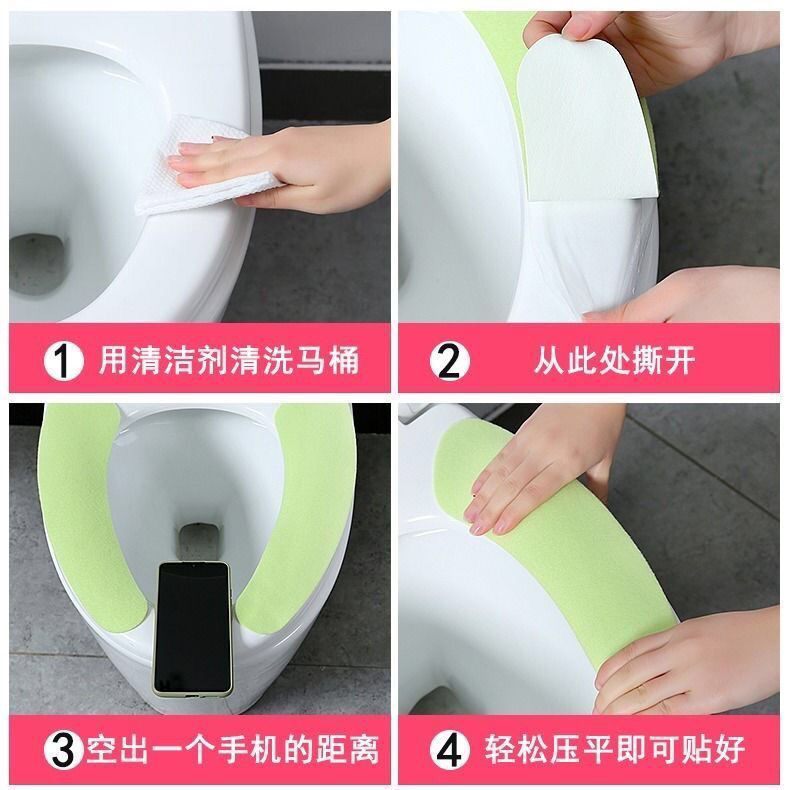 1 用清洁剂清洗马桶

2 从此处撕开

3 空出一个手机的距离

4 轻松压平即可贴好