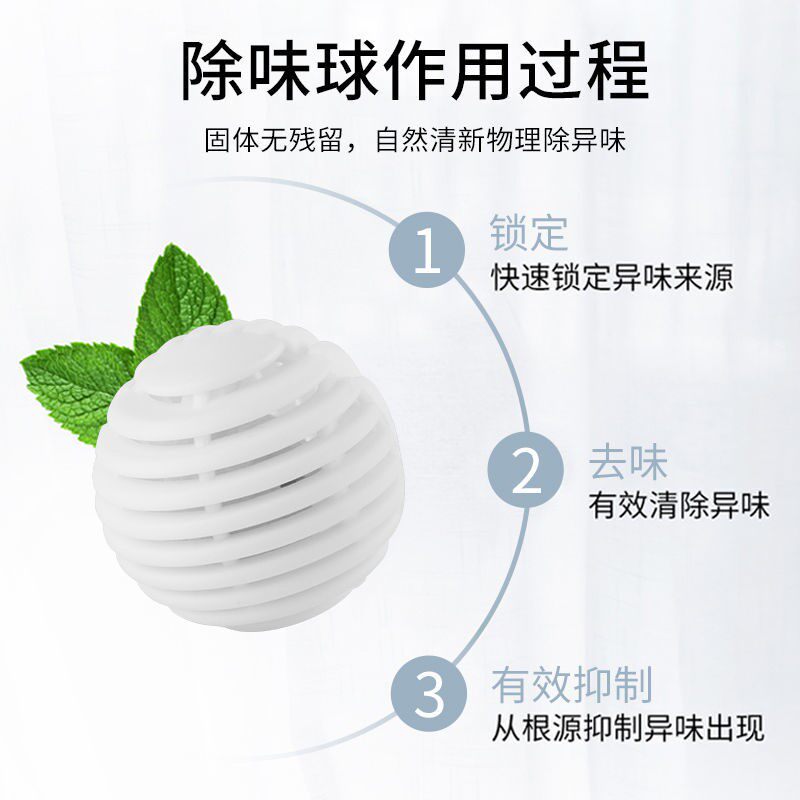 除味球作用过程

固体无残留，自然清新物理除异味

1
锁定
快速锁定异味来源

2
去味
有效清除异味

3
有效抑制
从根源抑制异味出现