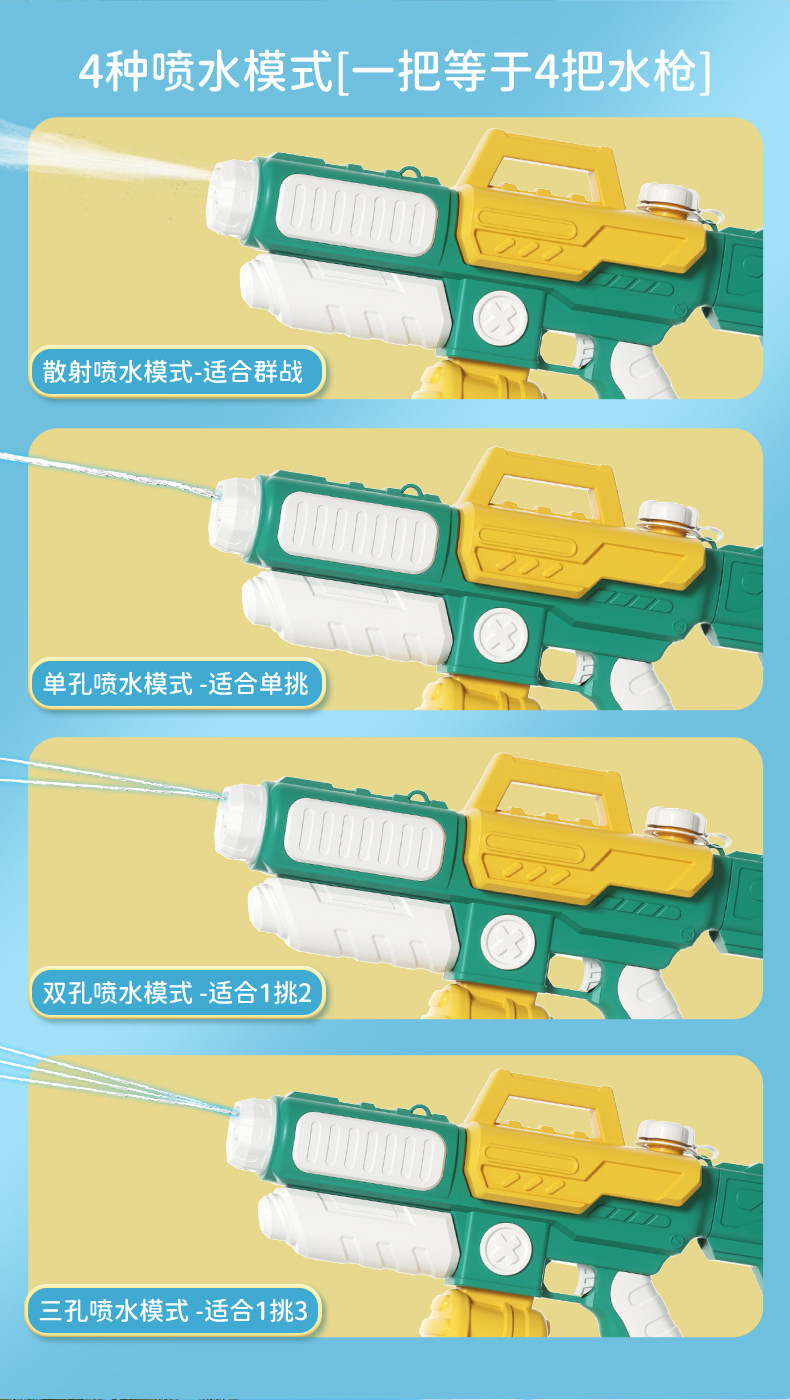 4种喷水模式[一把等于4把水枪]

散射喷水模式-适合群战

单孔喷水模式 -适合单挑

双孔喷水模式 -适合1挑2

三孔喷水模式 -适合1挑3