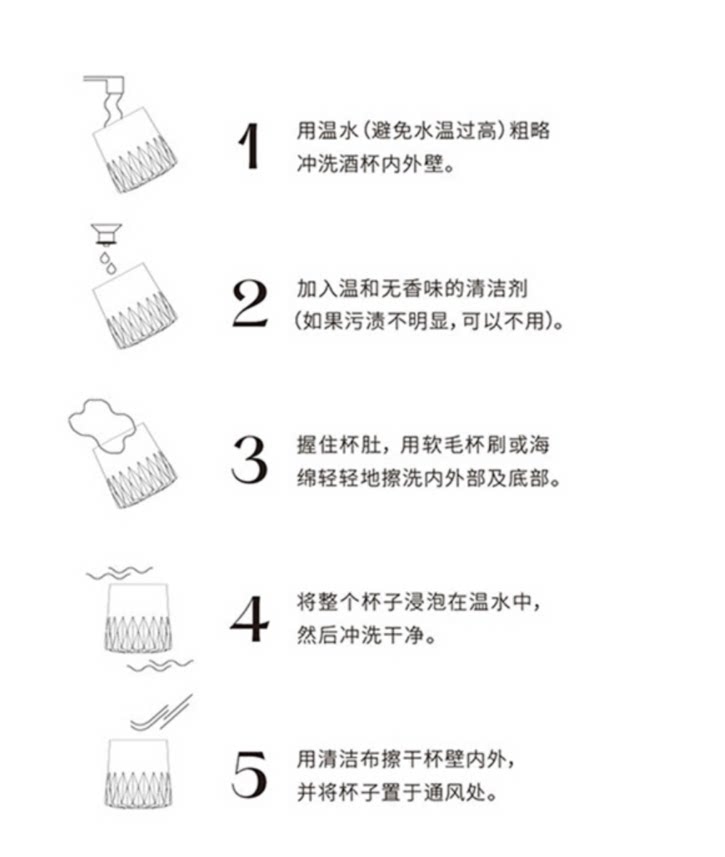 1 用温水（避免水温过高）粗略冲洗酒杯内外壁。

2 加入温和无香味的清洁剂（如果污渍不明显，可以不用）。

3 握住杯肚，用软毛杯刷或海绵轻轻地擦洗内外部及底部。

4 将整个杯子浸泡在温水中，然后冲洗干净。

5 用清洁布擦干杯壁内外，并将杯子置于通风处。