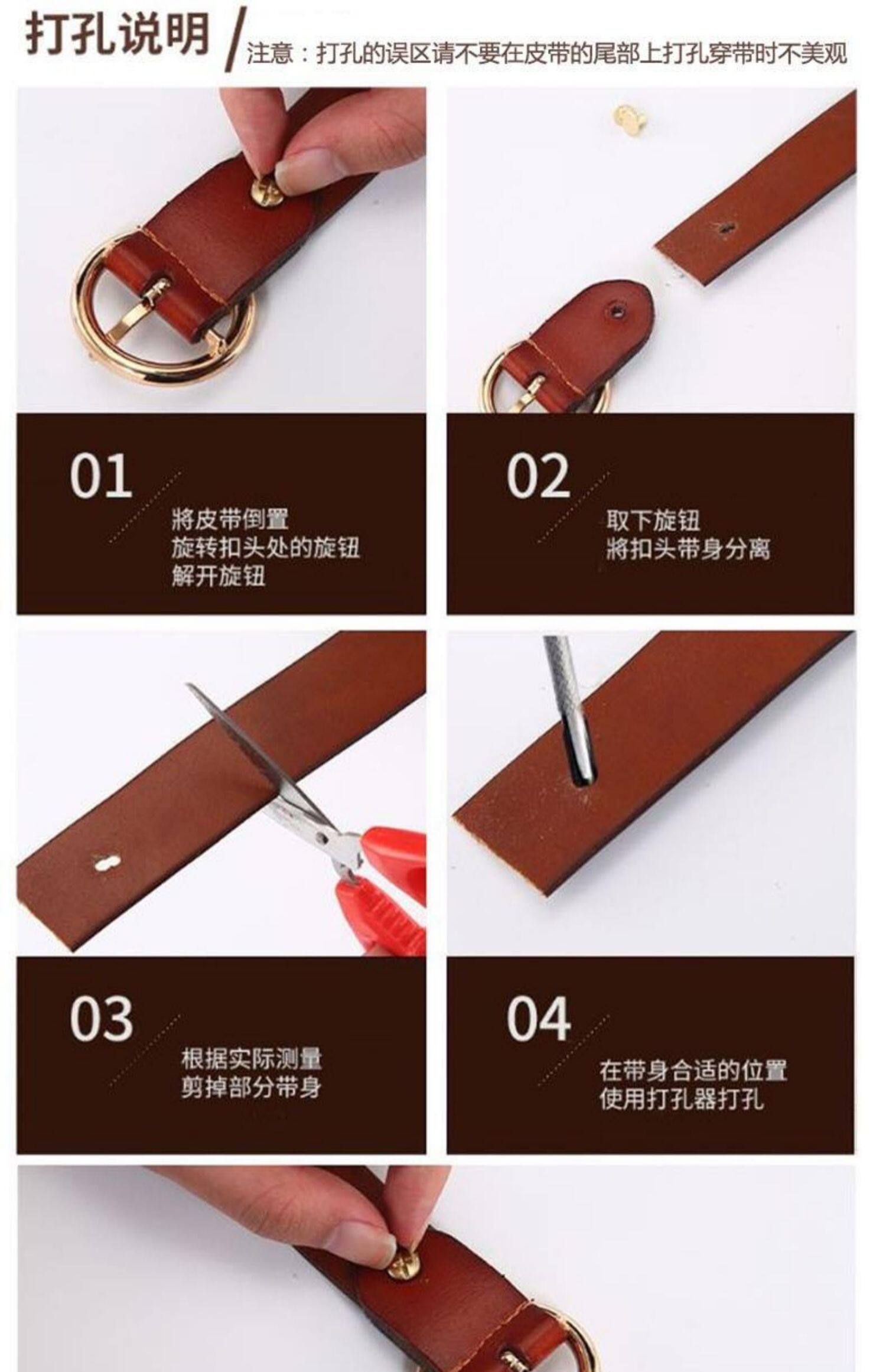 打孔说明 / 注意：打孔的误区请不要在皮带的尾部上打孔穿带时不美观

01
將皮带倒置
旋转扣头处的旋钮
解开旋钮

02
取下旋钮
將扣头带身分离

03
根据实际测量
剪掉部分带身

04
在带身合适的位置
使用打孔器打孔