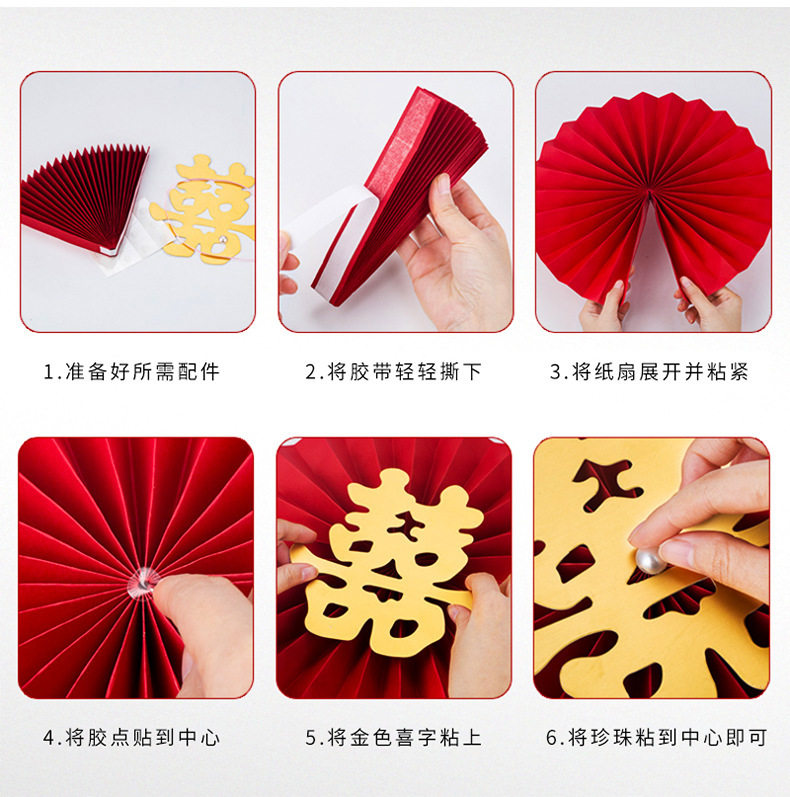 囍

1.准备好所需配件

2.将胶带轻轻撕下

3.将纸扇展开并粘紧

囍

4.将胶点贴到中心

5.将金色喜字粘上

6.将珍珠粘到中心即可