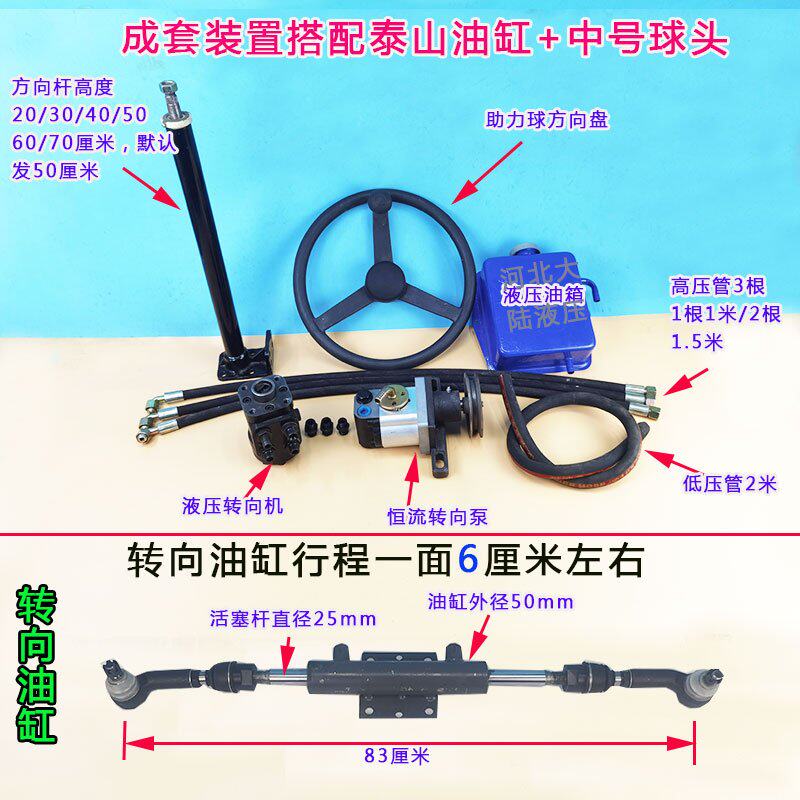 成套装置搭配泰山油缸+中号球头

方向杆高度 20/30/40/50 60/70厘米，默认发50厘米

助力球方向盘

河北大陆液压

液压油箱

高压管3根 1根1米/2根 1.5米

液压转向机

恒流转向泵

低压管2米

转向油缸行程一面6厘米左右

转向油缸

活塞杆直径25mm

油缸外径50mm

83厘米