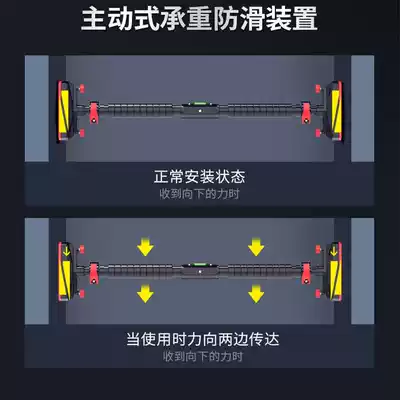 主动式承重防滑装置

正常安装状态
收到向下的力时

当使用时力向两边传达
收到向下的力时