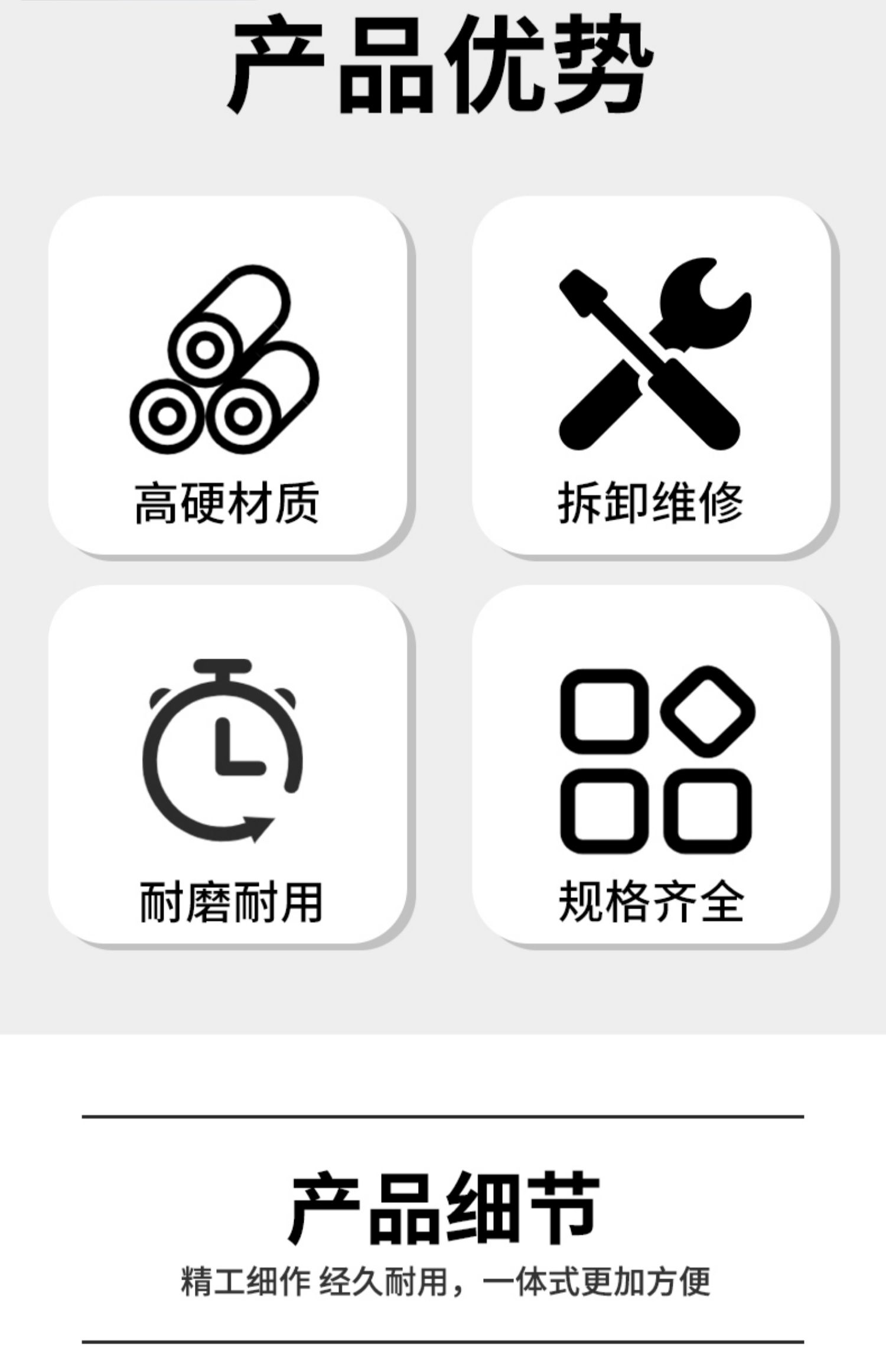 产品优势

高硬材质

拆卸维修

耐磨耐用

规格齐全

产品细节

精工细作 经久耐用，一体式更加方便