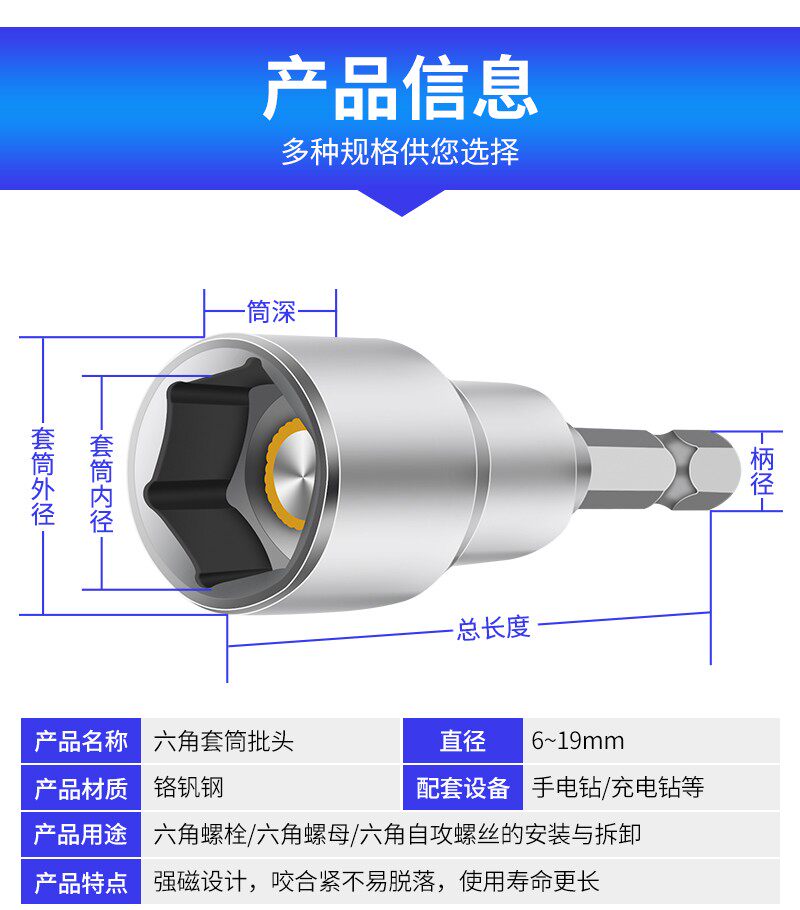 产品信息

多种规格供您选择

筒深

套筒外径

套筒内径

柄径

总长度

| 产品名称 | 六角套筒批头 | 直径 | 6~19mm |
|---|---|---|---|
| 产品材质 | 铬钒钢 | 配套设备 | 手电钻/充电钻等 |
| 产品用途 | 六角螺栓/六角螺母/六角自攻螺丝的安装与拆卸 | | |
| 产品特点 | 强磁设计，咬合紧不易脱落，使用寿命更长 | | |