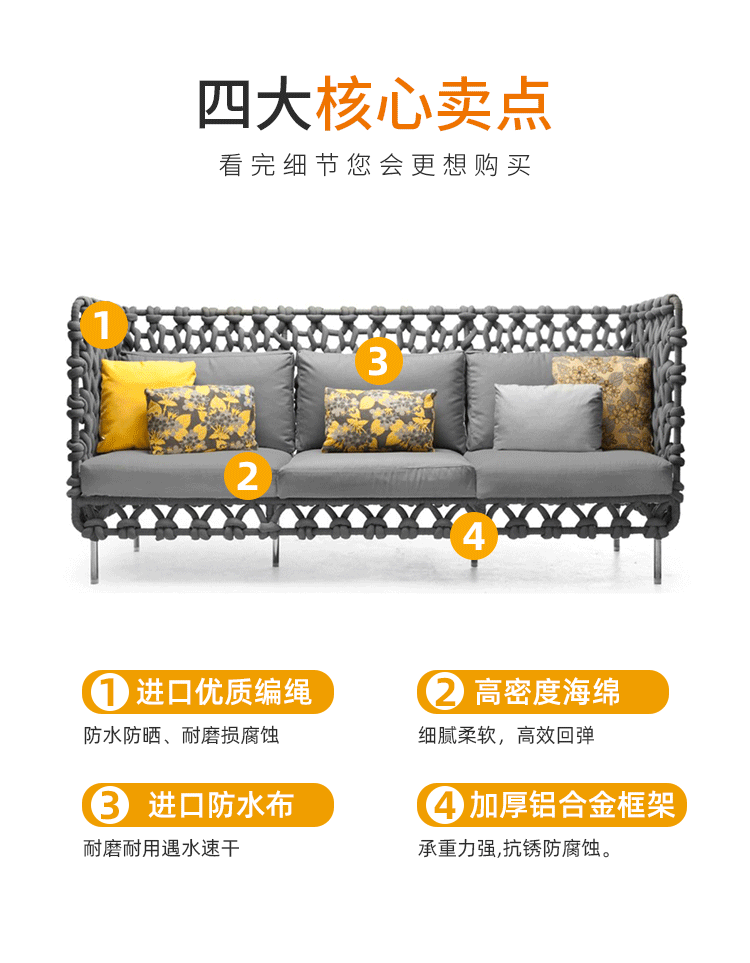 四大核心卖点

看完细节您会更想购买

1

3

2

4

1 进口优质编绳

防水防晒、耐磨损腐蚀

2 高密度海绵

细腻柔软，高效回弹

3 进口防水布

耐磨耐用遇水速干

4 加厚铝合金框架

承重力强,抗锈防腐蚀。