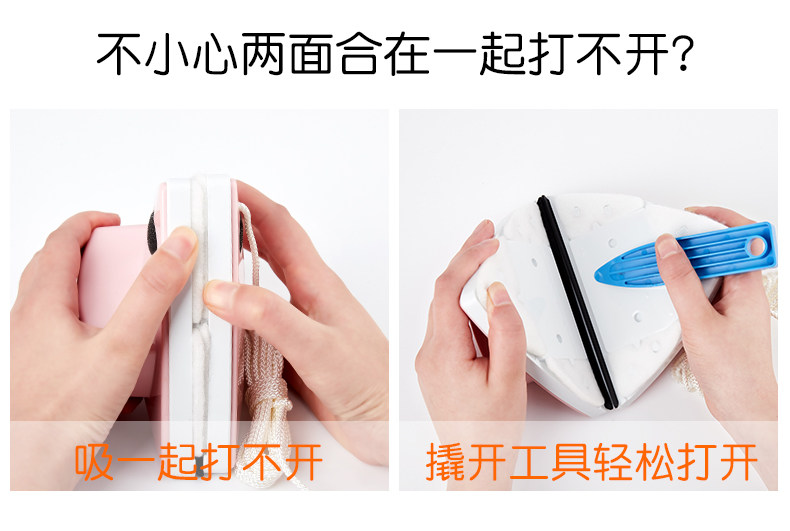 不小心两面合在一起打不开?

吸一起打不开

撬开工具轻松打开