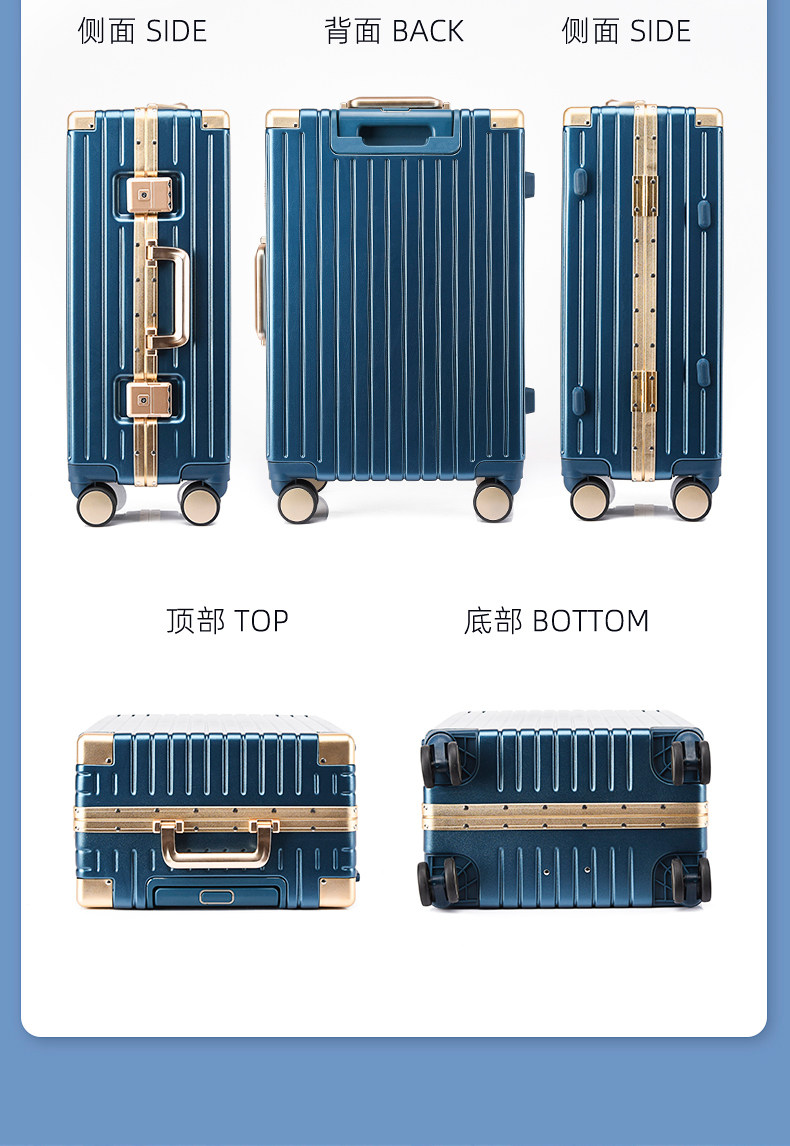 侧面 SIDE
背面 BACK
侧面 SIDE

顶部 TOP
底部 BOTTOM