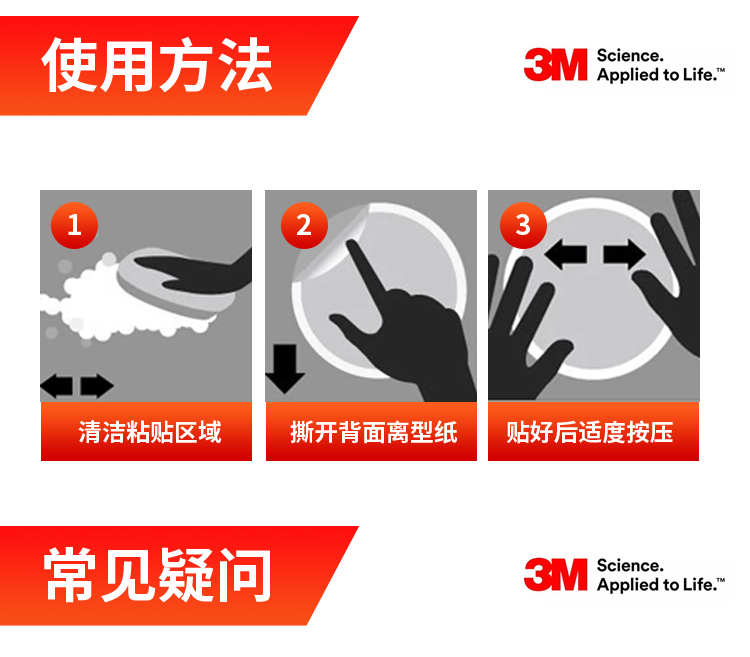 使用方法

3M Science. Applied to Life.™

1
清洁粘贴区域

2
撕开背面离型纸

3
贴好后适度按压

常见疑问

3M Science. Applied to Life.™