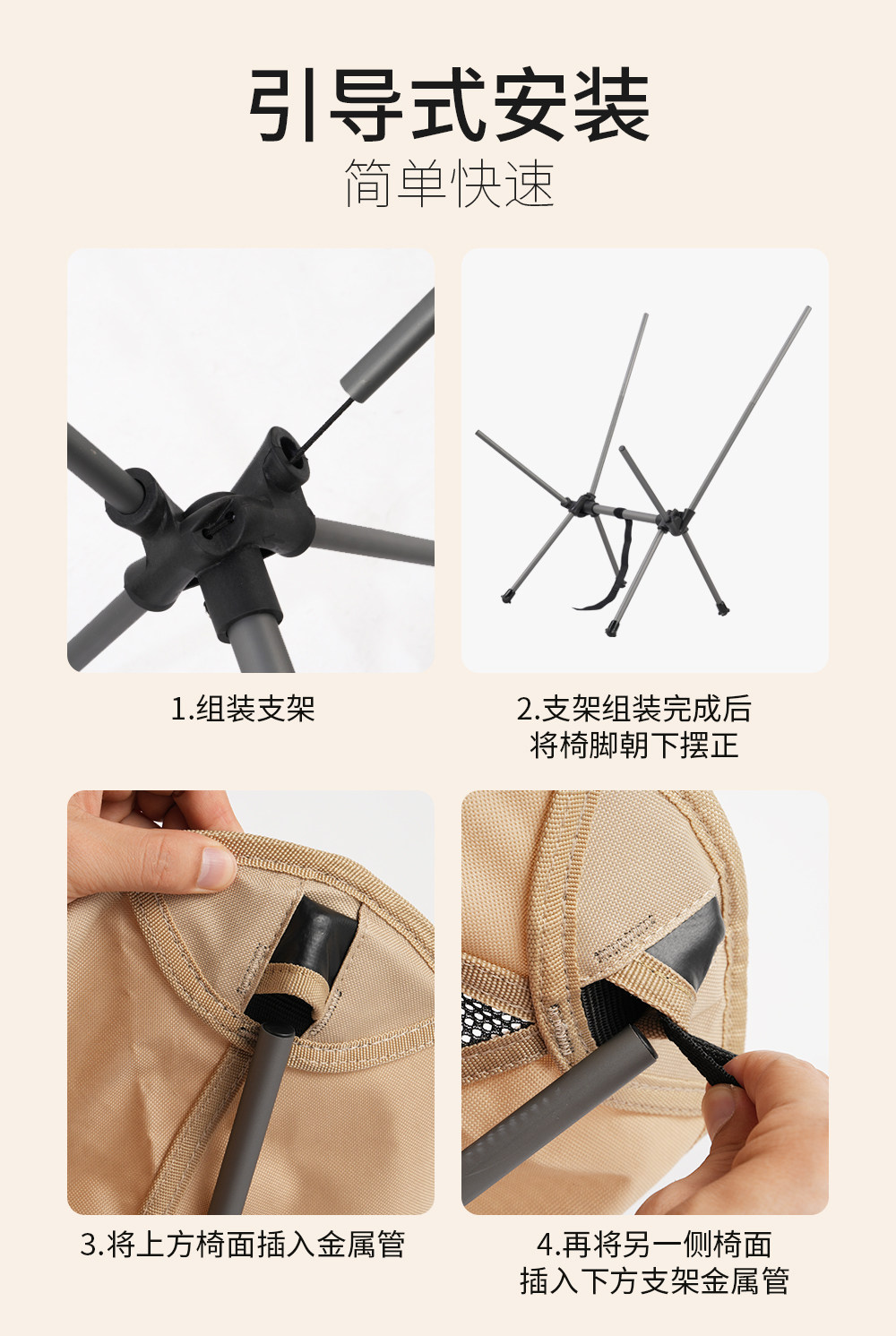 引导式安装
简单快速

1.组装支架

2.支架组装完成后
将椅脚朝下摆正

3.将上方椅面插入金属管

4.再将另一侧椅面
插入下方支架金属管