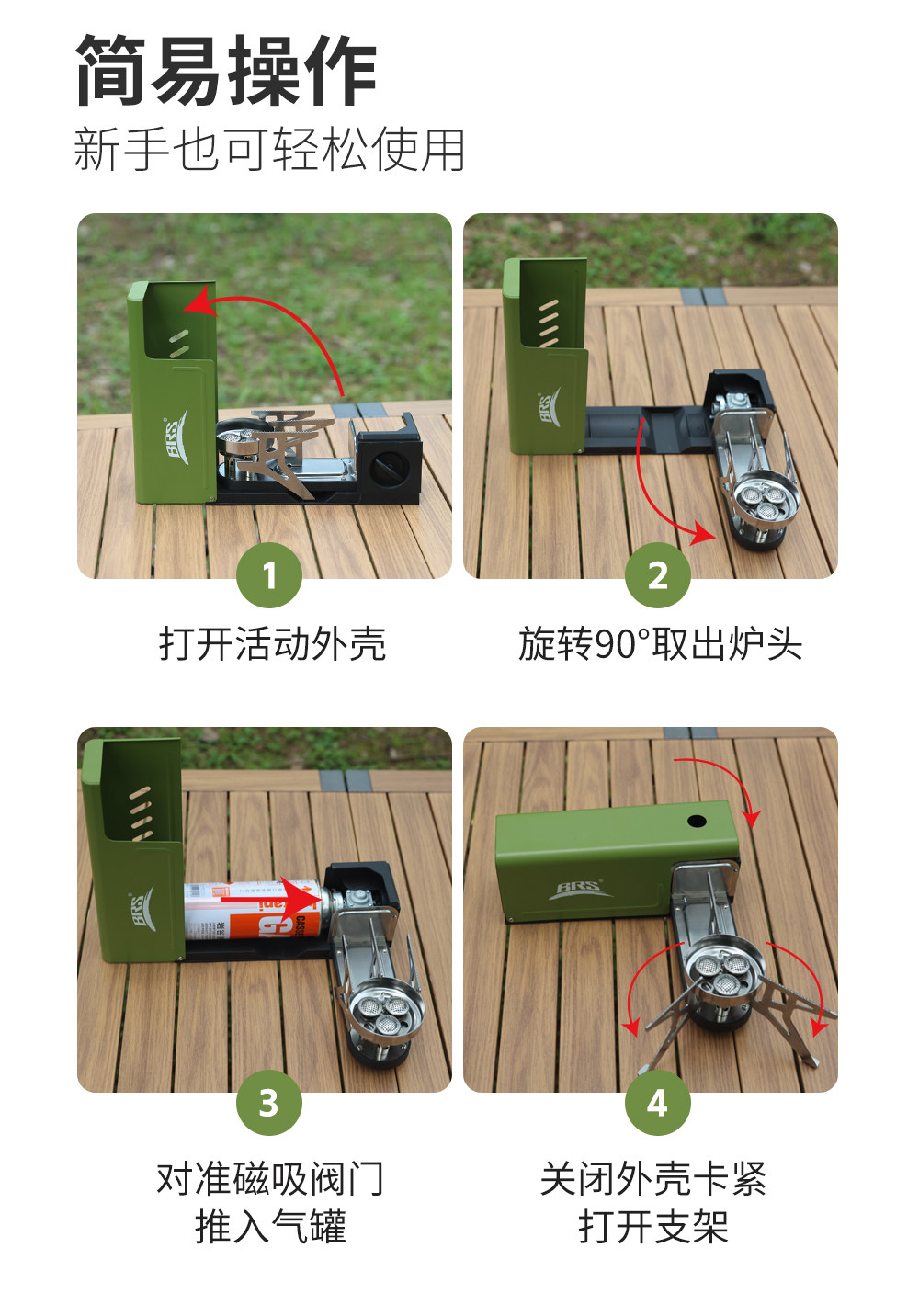 简易操作
新手也可轻松使用

BRS

1
打开活动外壳

BRS

2
旋转90°取出炉头

BRS

3
对准磁吸阀门
推入气罐

BRS

4
关闭外壳卡紧
打开支架