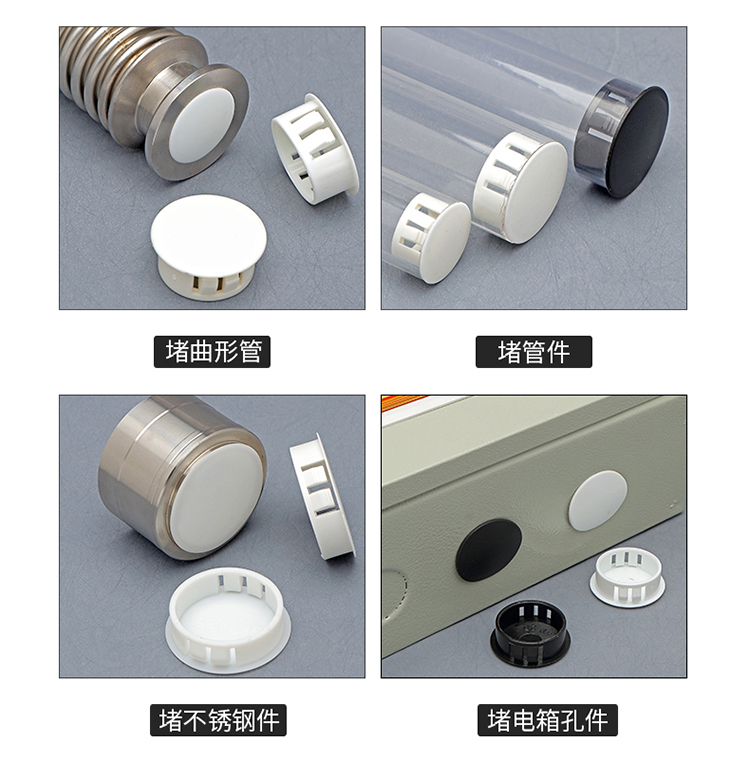 堵曲形管

堵管件

堵不锈钢件

堵电箱孔件