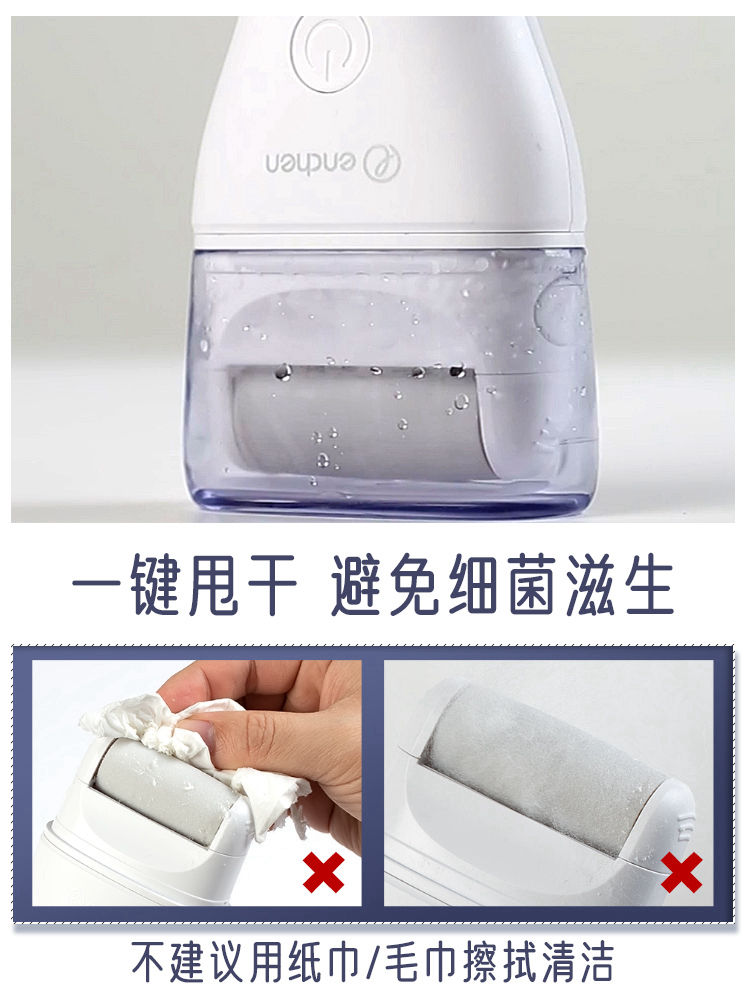 enchen

一键甩干 避免细菌滋生

不建议用纸巾/毛巾擦拭清洁