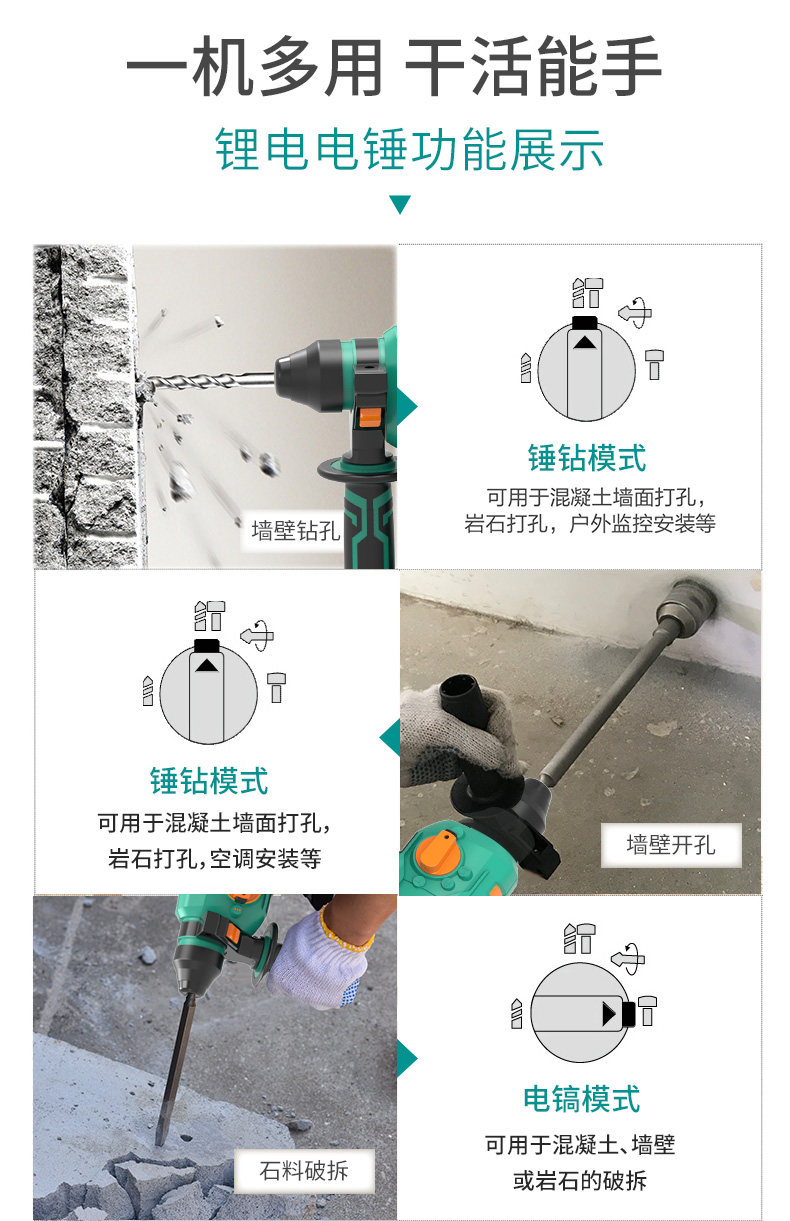 一机多用 干活能手

锂电电锤功能展示

墙壁钻孔

锤钻模式

可用于混凝土墙面打孔，岩石打孔，户外监控安装等

锤钻模式

可用于混凝土墙面打孔，岩石打孔，空调安装等

墙壁开孔

石料破拆

电镐模式

可用于混凝土、墙壁或岩石的破拆