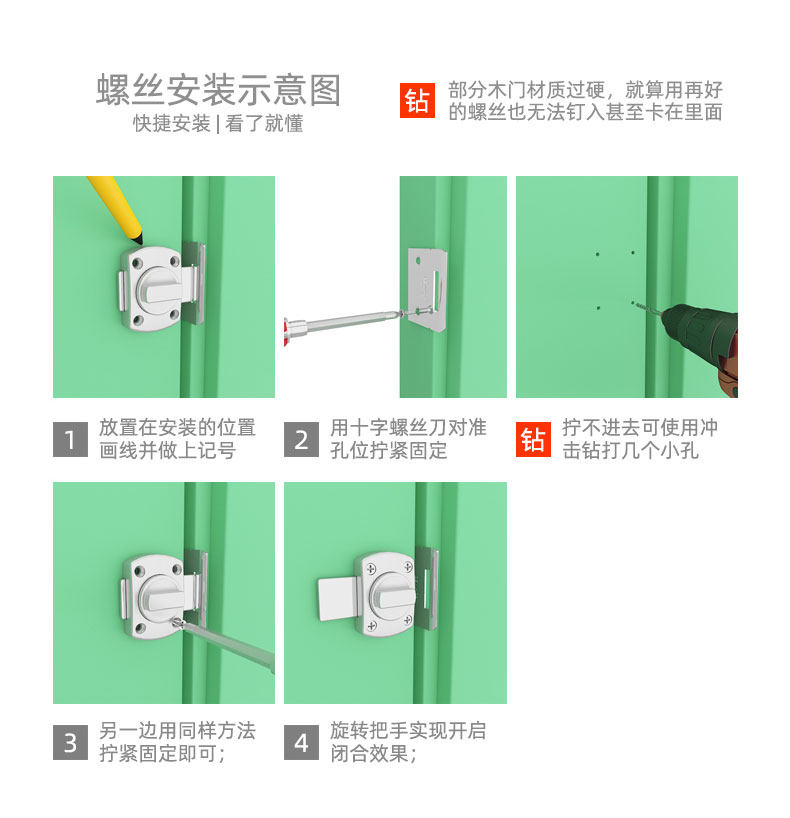 螺丝安装示意图
快捷安装 | 看了就懂

钻 部分木门材质过硬，就算用再好的螺丝也无法钉入甚至卡在里面

1 放置在安装的位置画线并做上记号

2 用十字螺丝刀对准孔位拧紧固定

钻 拧不进去可使用冲击钻打几个小孔

3 另一边用同样方法拧紧固定即可；

4 旋转把手实现开启闭合效果；