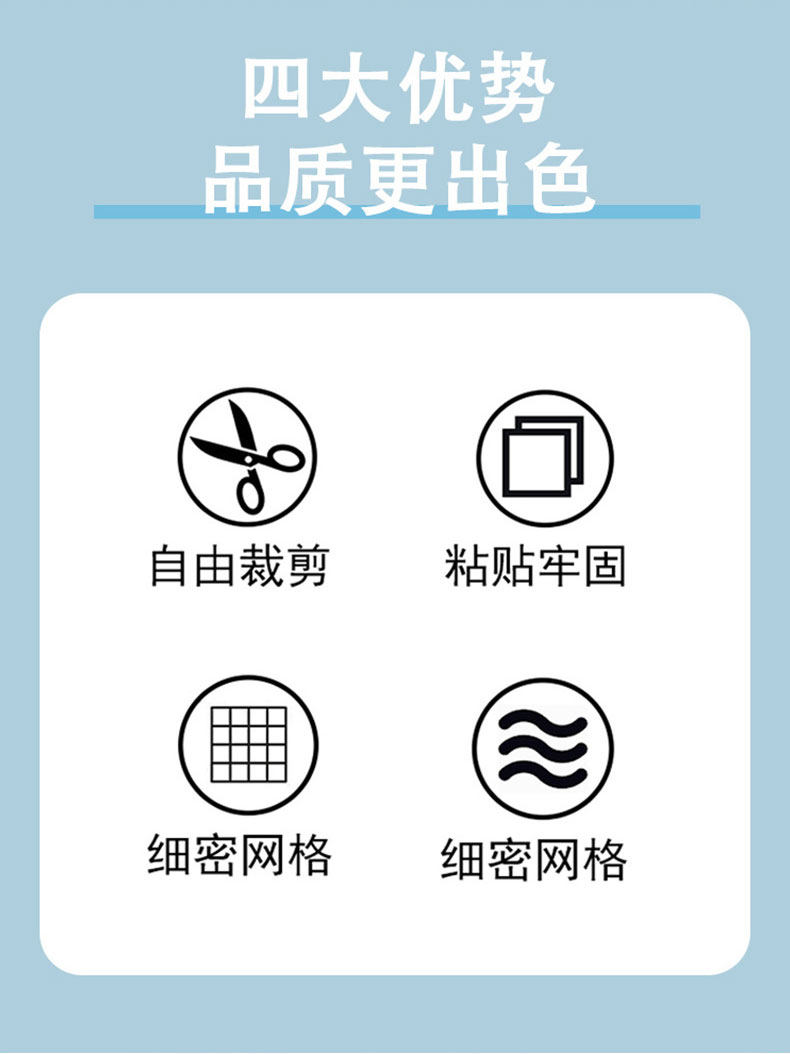 四大优势
品质更出色

自由裁剪

粘贴牢固

细密网格

细密网格