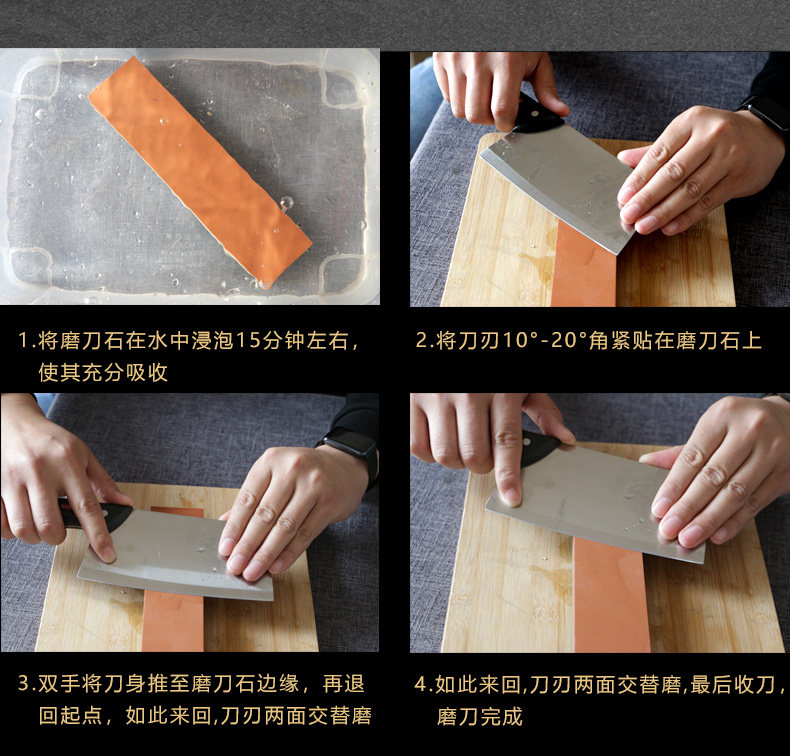 1.将磨刀石在水中浸泡15分钟左右，使其充分吸收

2.将刀刃10°-20°角紧贴在磨刀石上

3.双手将刀身推至磨刀石边缘，再退回起点，如此来回,刀刃两面交替磨

4.如此来回,刀刃两面交替磨,最后收刀，磨刀完成