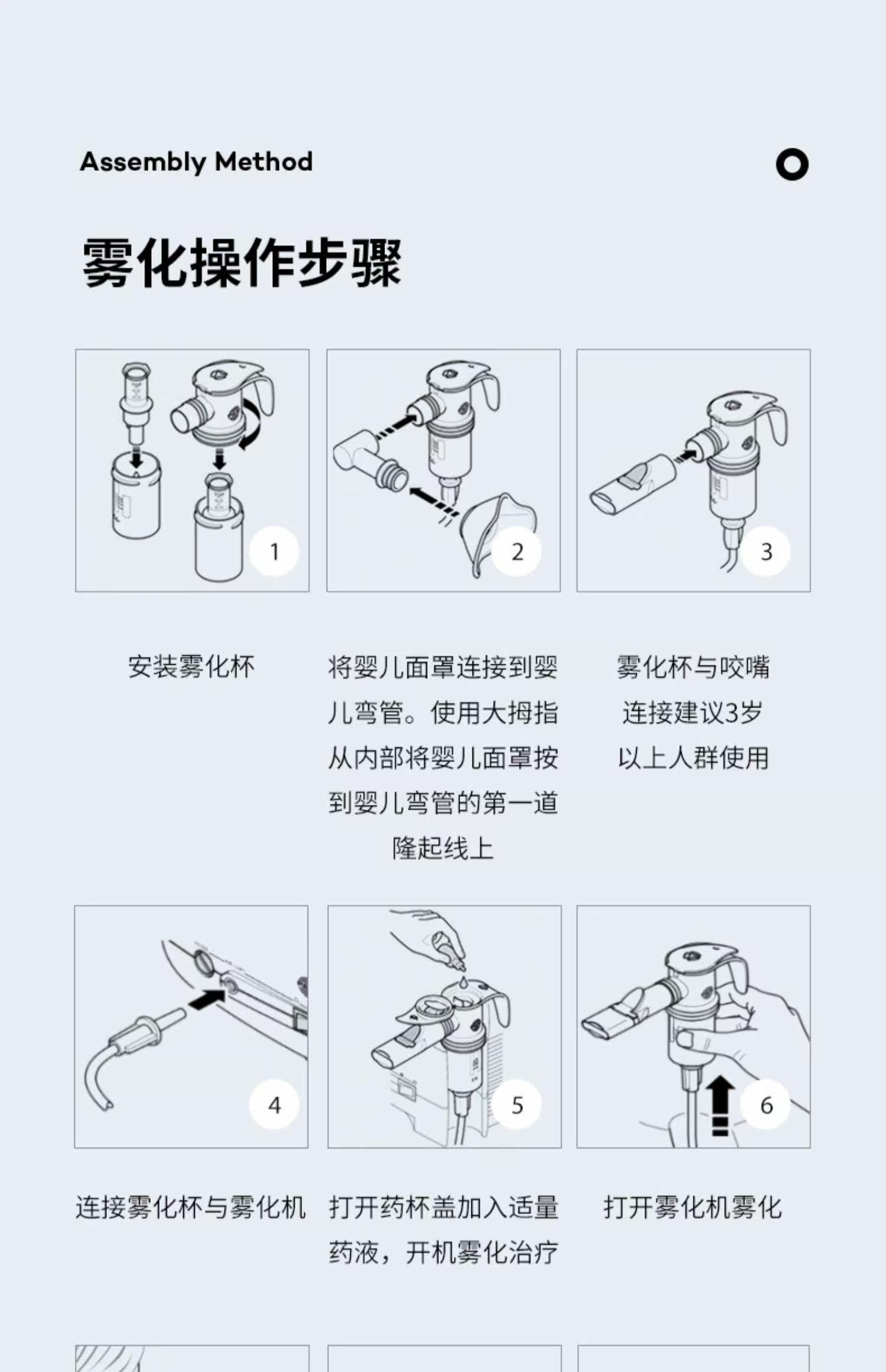 Assembly Method

雾化操作步骤

1

2

3

安装雾化杯

将婴儿面罩连接到婴儿弯管。使用大拇指从内部将婴儿面罩按到婴儿弯管的第一道隆起线上

雾化杯与咬嘴连接建议3岁以上人群使用

4

5

6

连接雾化杯与雾化机

打开药杯盖加入适量药液，开机雾化治疗

打开雾化机雾化