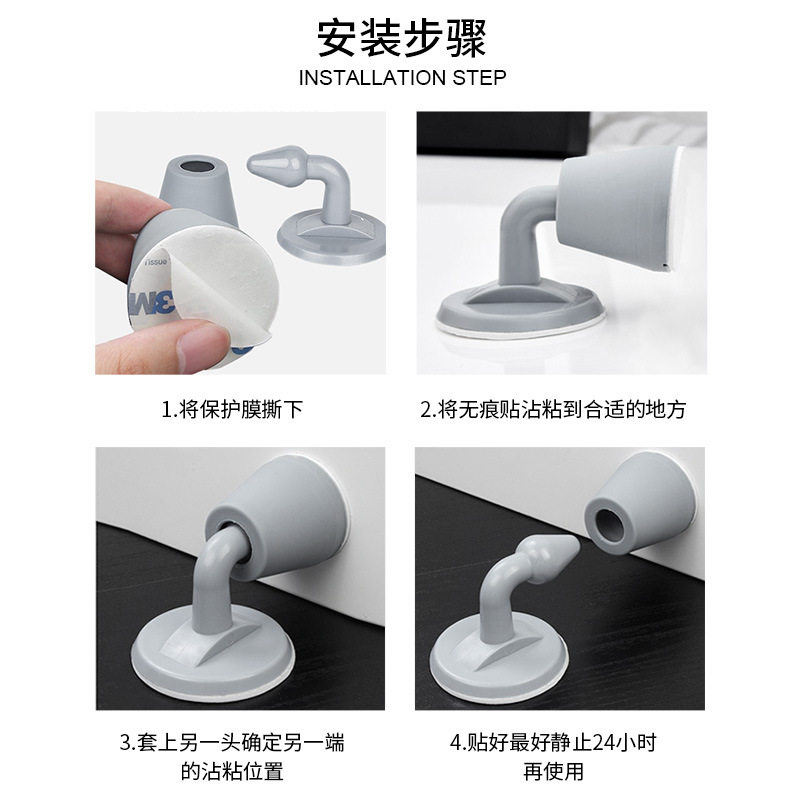 安装步骤
INSTALLATION STEP

Tissue
3M

1.将保护膜撕下

2.将无痕贴沾粘到合适的地方

3.套上另一头确定另一端的沾粘位置

4.贴好最好静止24小时再使用