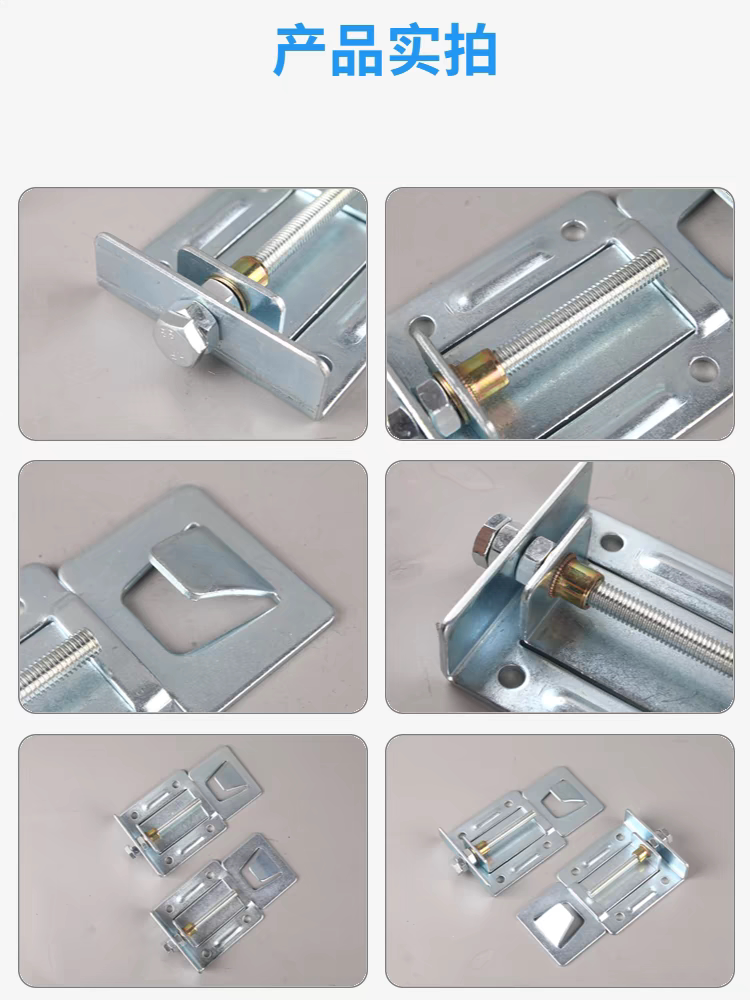 产品实拍