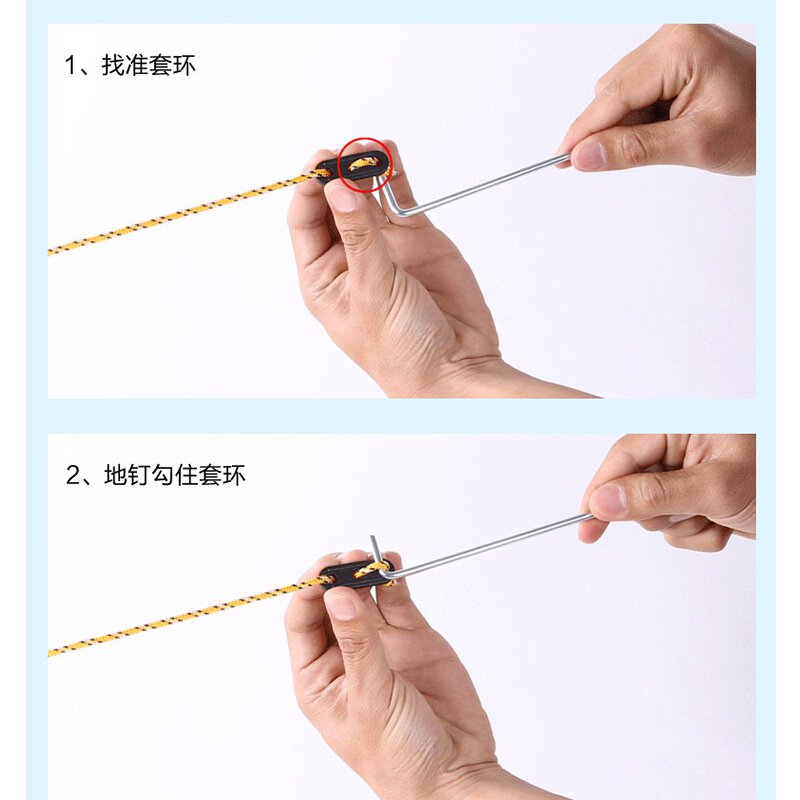 1、找准套环

2、地钉勾住套环