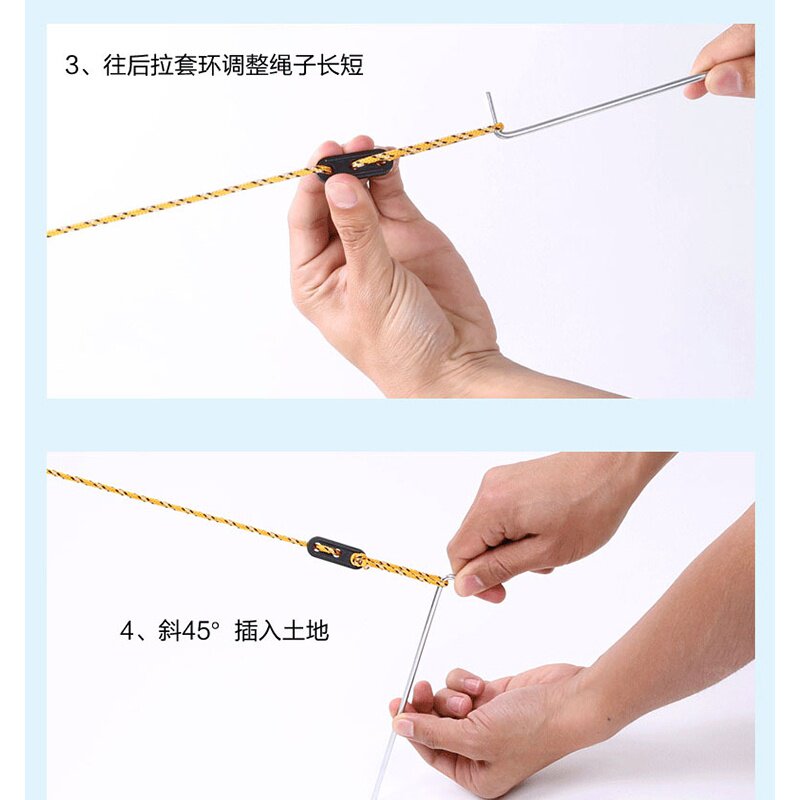 3、往后拉套环调整绳子长短

4、斜45° 插入土地