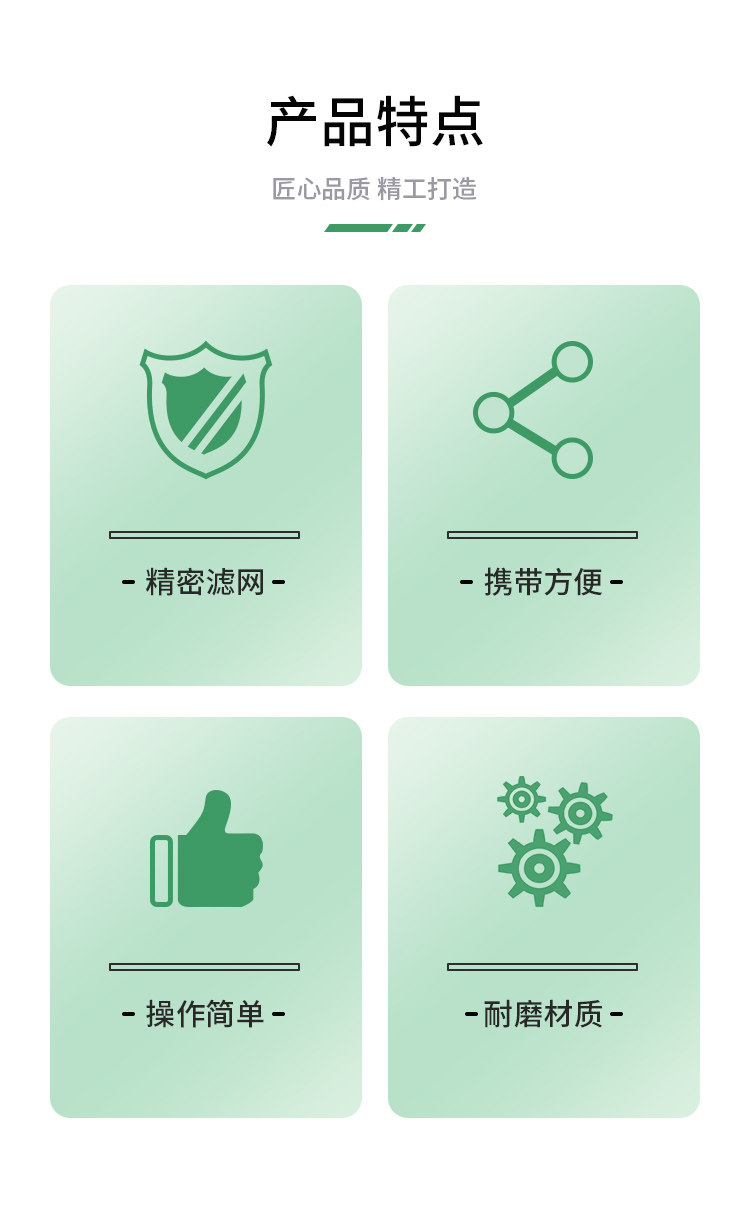 产品特点

匠心品质 精工打造

- 精密滤网 -

- 携带方便 -

- 操作简单 -

- 耐磨材质 -