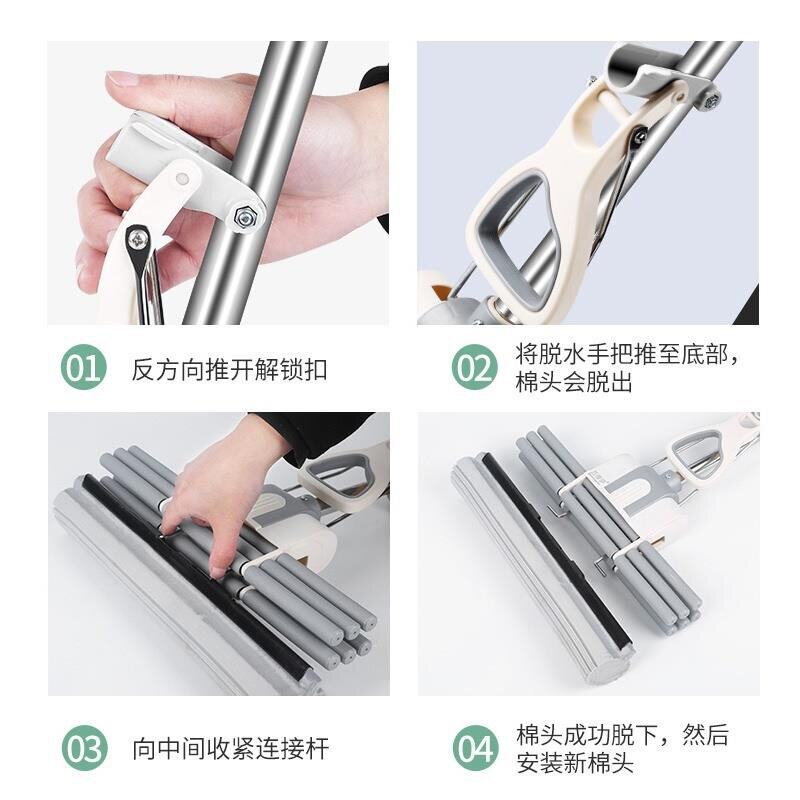 01 反方向推开解锁扣

02 将脱水手把推至底部，棉头会脱出

03 向中间收紧连接杆

04 棉头成功脱下，然后安装新棉头