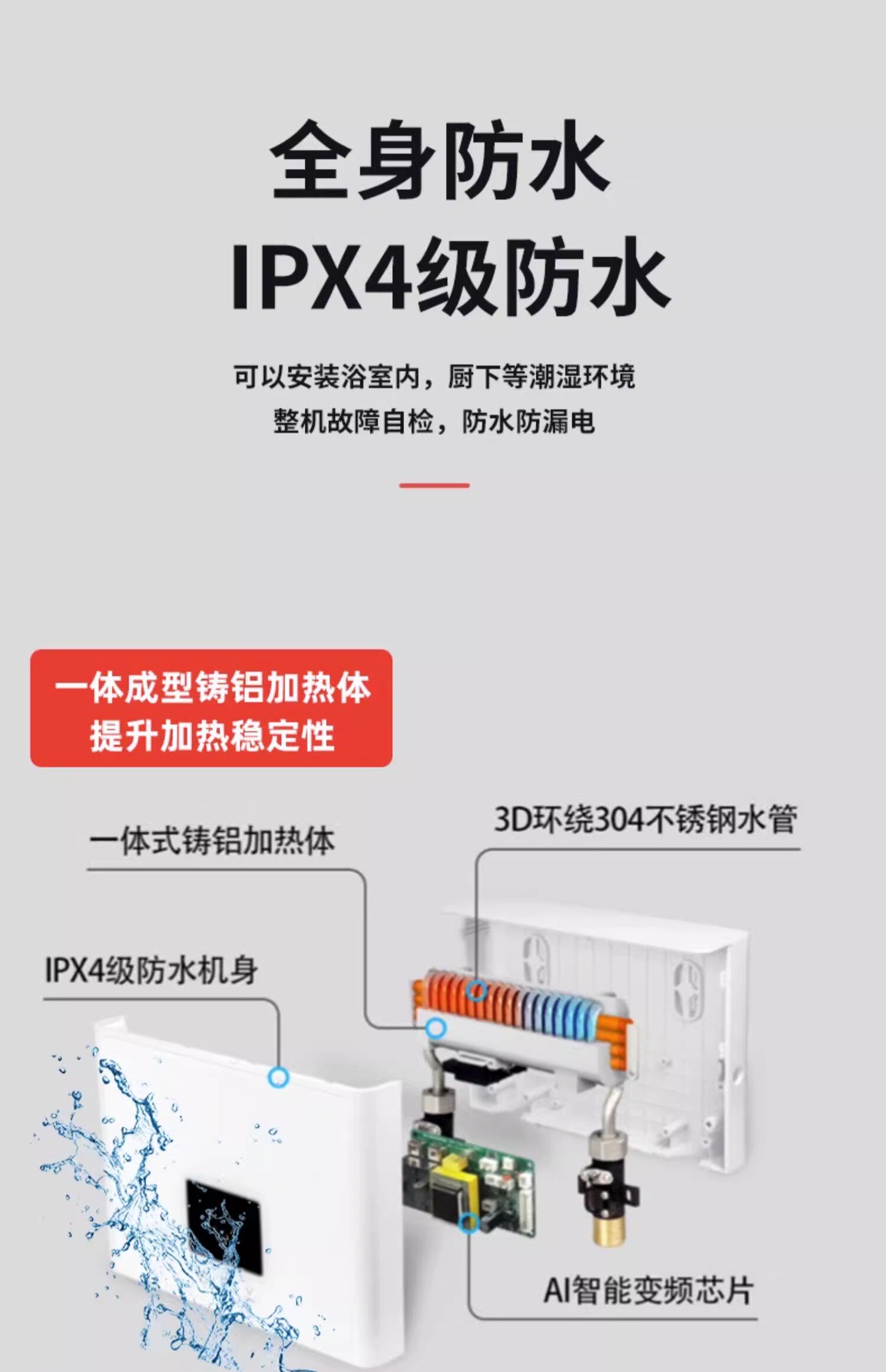 全身防水
IPX4级防水

可以安装浴室内，厨下等潮湿环境
整机故障自检，防水防漏电

一体成型铸铝加热体
提升加热稳定性

一体式铸铝加热体

3D环绕304不锈钢水管

IPX4级防水机身

AI智能变频芯片